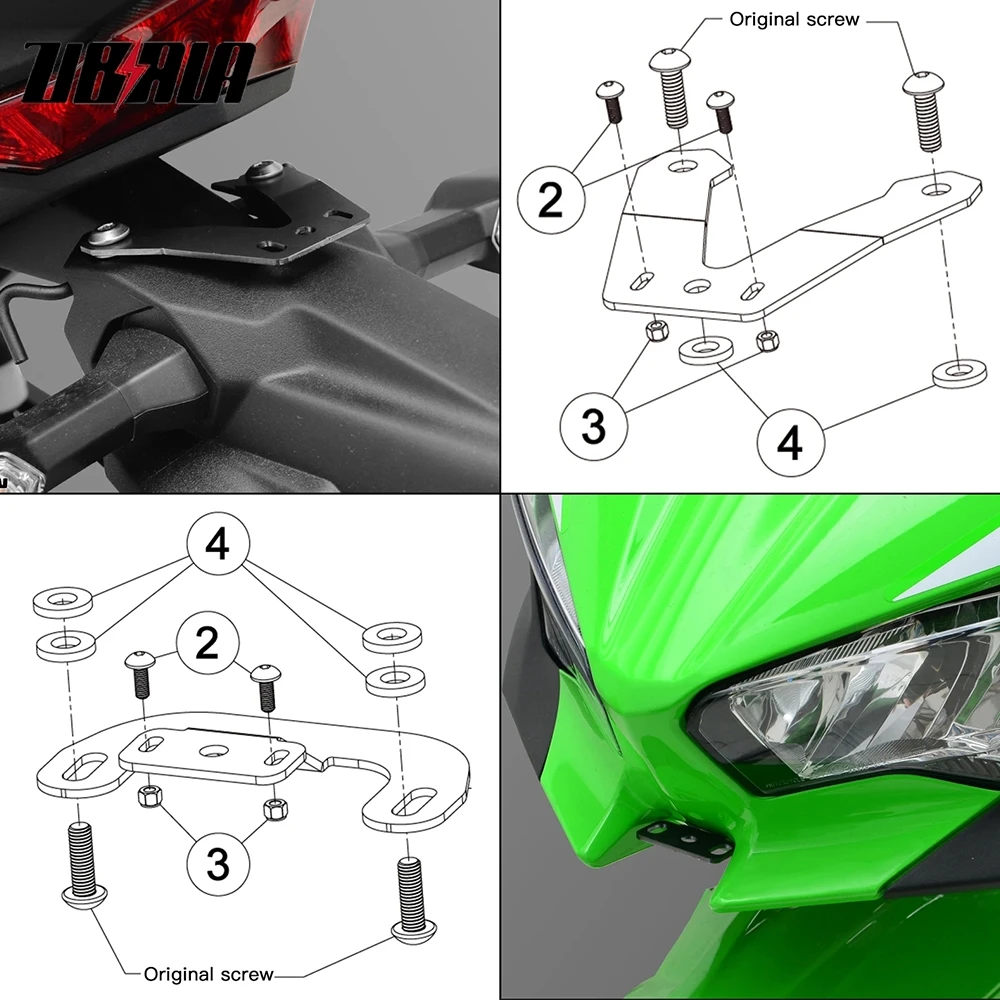 UBRUA

Original screw

2

3

4

4

2

3

Original screw