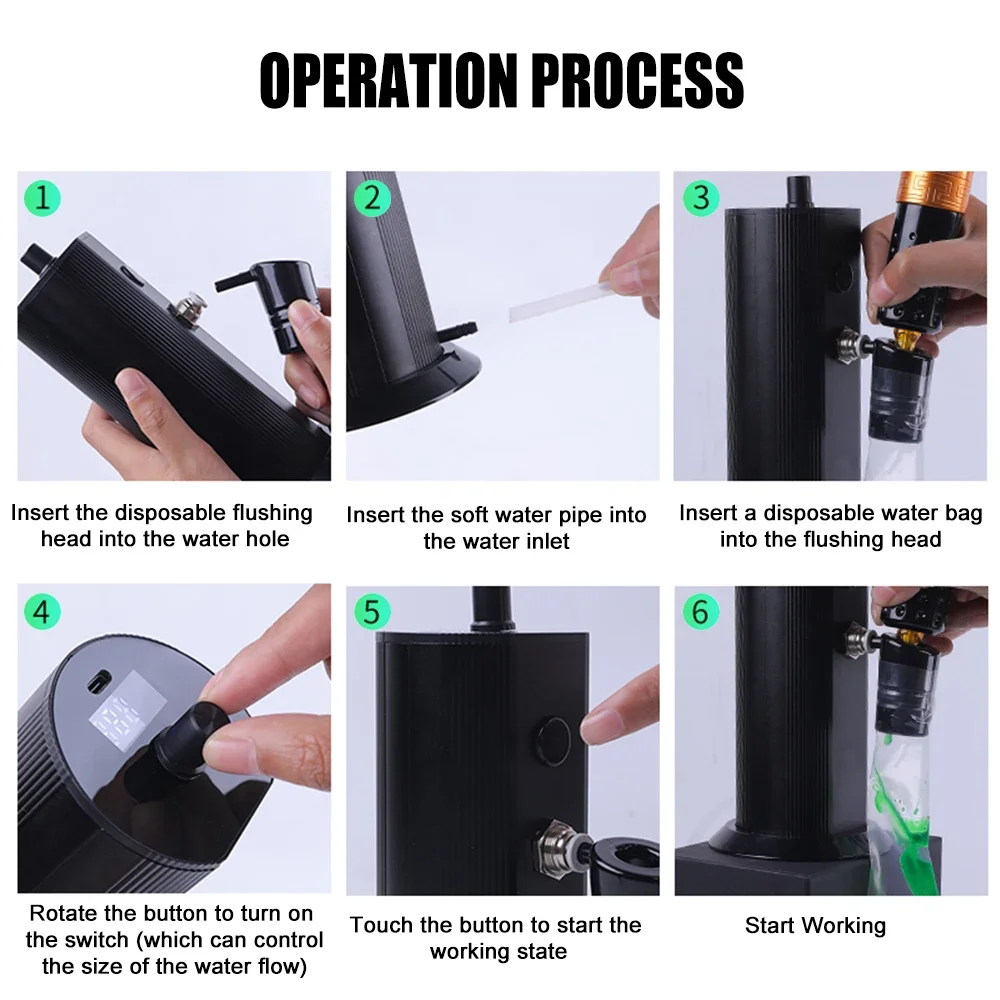 OPERATION PROCESS

1

Insert the disposable flushing head into the water hole

2

Insert the soft water pipe into the water inlet

3

Insert a disposable water bag into the flushing head

4

Rotate the button to turn on the switch (which can control the size of the water flow)

5

Touch the button to start the working state

6

Start Working