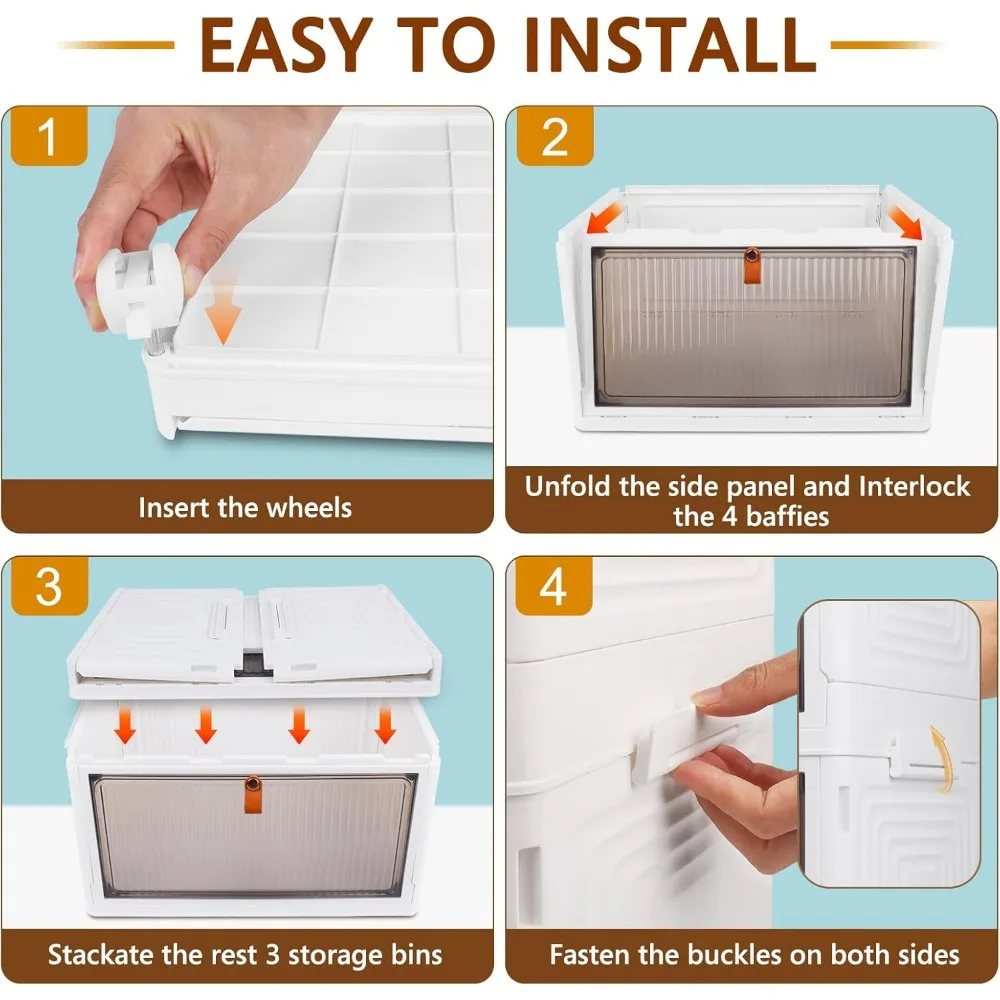 EASY TO INSTALL

1

Insert the wheels

2

Unfold the side panel and Interlock the 4 baffies

3

Stackate the rest 3 storage bins

4

Fasten the buckles on both sides