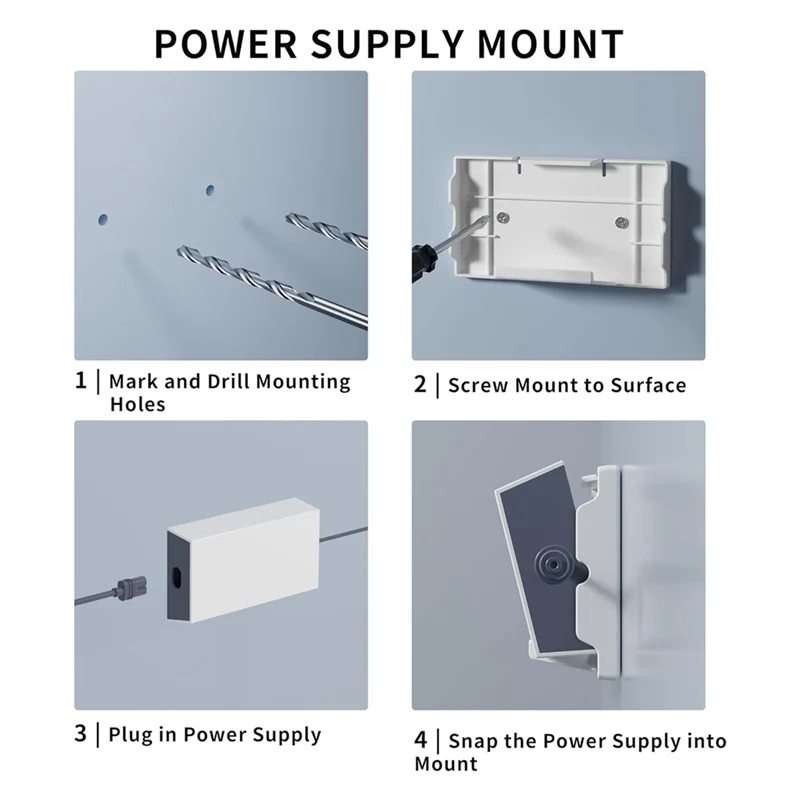 POWER SUPPLY MOUNT

1 | Mark and Drill Mounting Holes

2 | Screw Mount to Surface

3 | Plug in Power Supply

4 | Snap the Power Supply into Mount