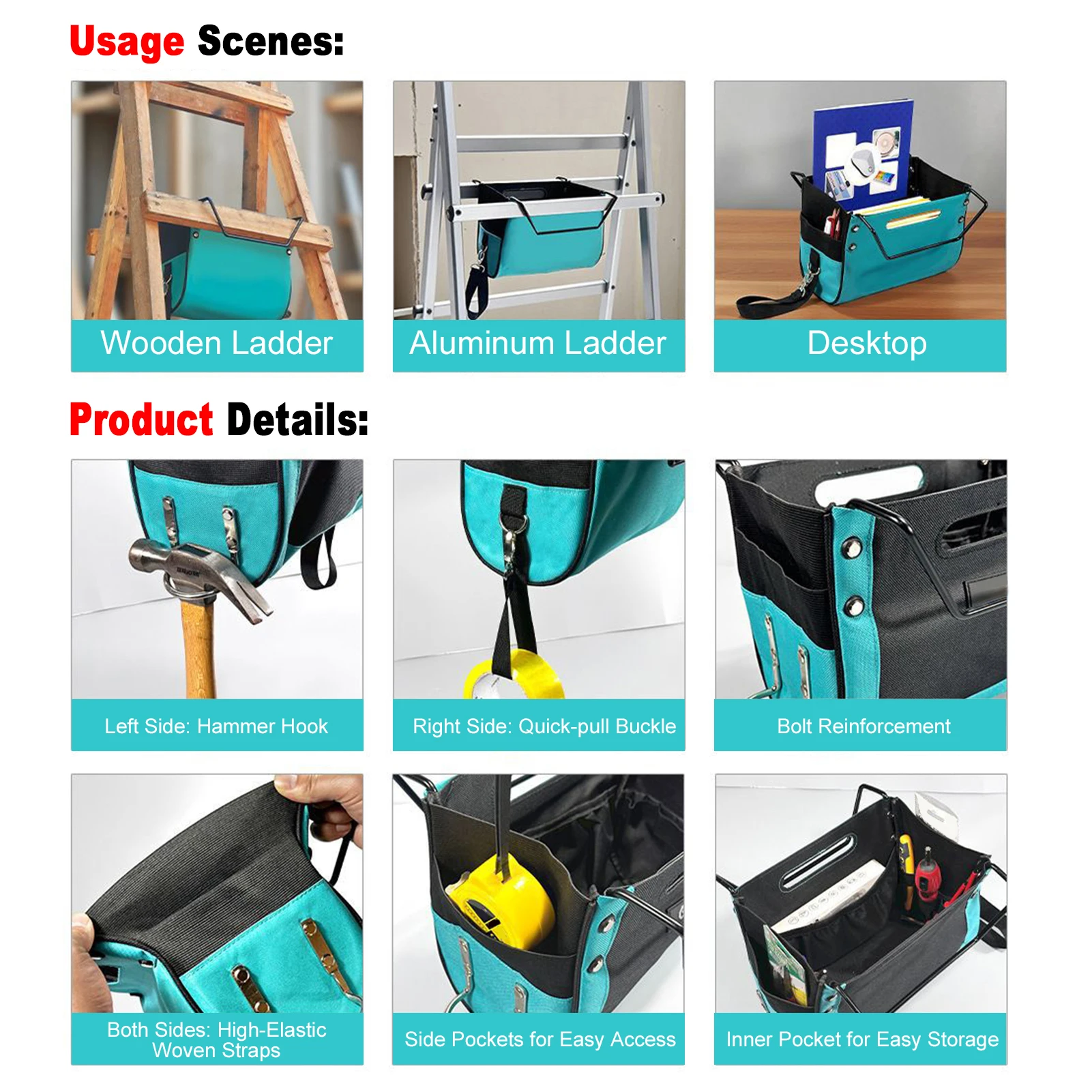 Usage Scenes:

Wooden Ladder

Aluminum Ladder

Desktop

Product Details:

Left Side: Hammer Hook

Right Side: Quick-pull Buckle

Bolt Reinforcement

Both Sides: High-Elastic Woven Straps

Side Pockets for Easy Access

Inner Pocket for Easy Storage