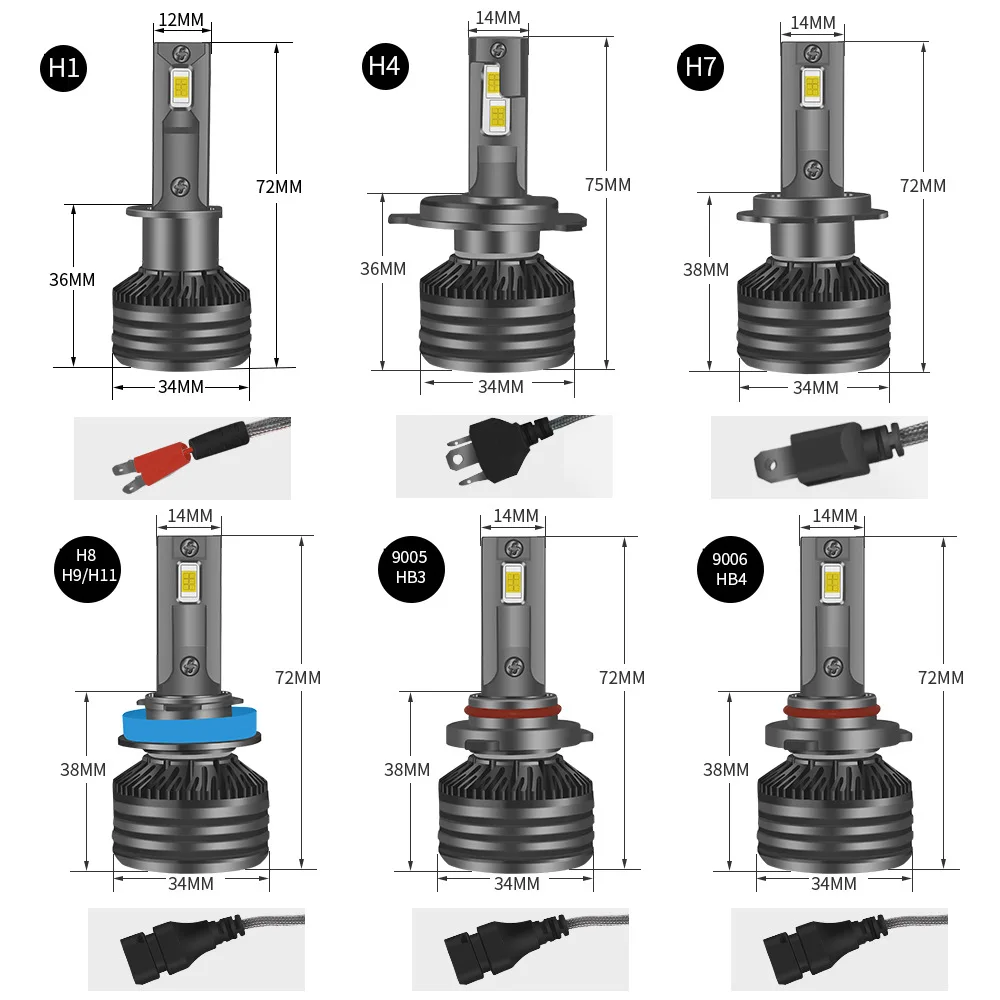 H1
12MM
72MM
36MM
34MM

H4
14MM
75MM
36MM
34MM

H7
14MM
72MM
38MM
34MM

H8
H9/H11
14MM
72MM
38MM
34MM

9005
HB3
14MM
72MM
38MM
34MM

9006
HB4
14MM
72MM
38MM
34MM