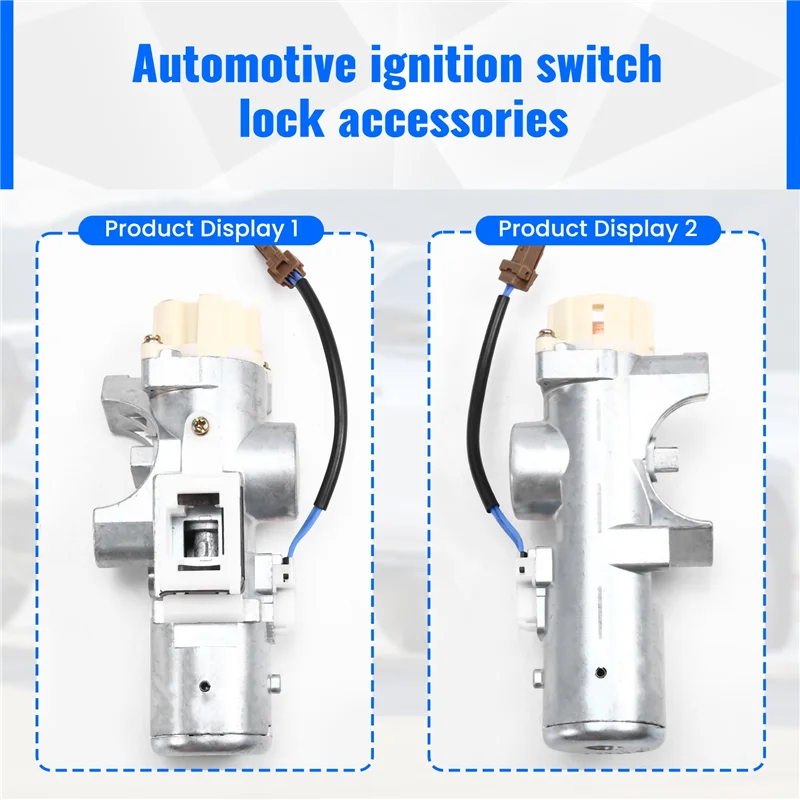 Automotive ignition switch lock accessories

Product Display 1

Product Display 2