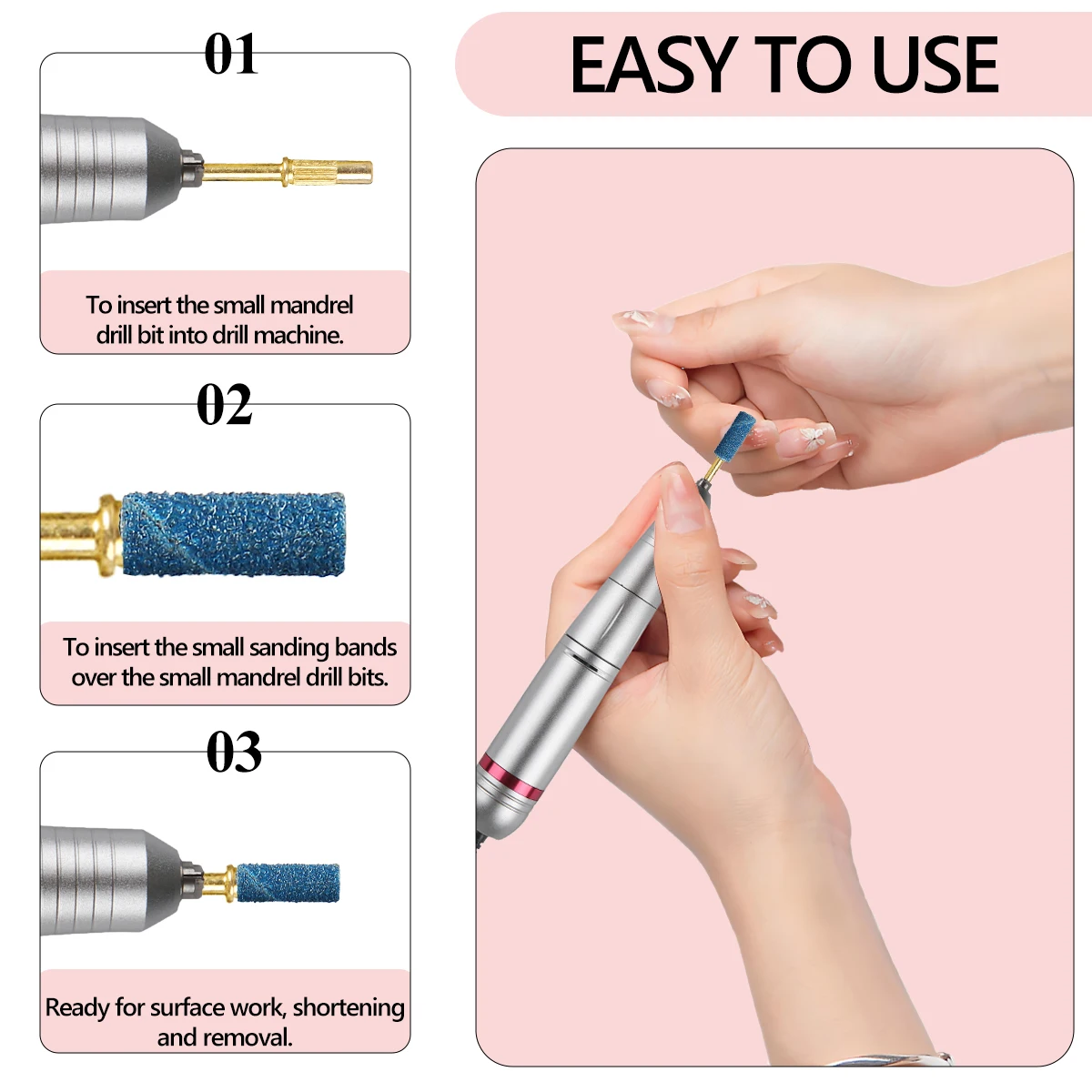 EASY TO USE

01

To insert the small mandrel drill bit into drill machine.

02

To insert the small sanding bands over the small mandrel drill bits.

03

Ready for surface work, shortening and removal.