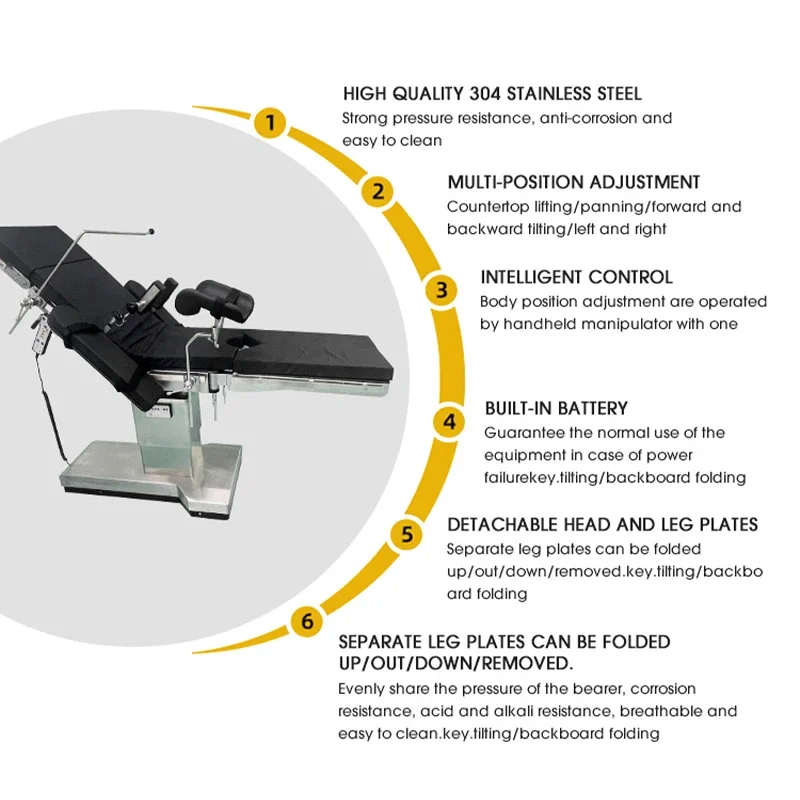 1

HIGH QUALITY 304 STAINLESS STEEL

Strong pressure resistance, anti-corrosion and easy to clean

2

MULTI-POSITION ADJUSTMENT

Countertop lifting/panning/forward and backward tilting/left and right

3

INTELLIGENT CONTROL

Body position adjustment are operated by handheld manipulator with one

4

BUILT-IN BATTERY

Guarantee the normal use of the equipment in case of power failurekey.tilting/backboard folding

5

DETACHABLE HEAD AND LEG PLATES

Separate leg plates can be folded up/out/down/removed.key.tilting/backboard folding

6

SEPARATE LEG PLATES CAN BE FOLDED UP/OUT/DOWN/REMOVED.

Evenly share the pressure of the bearer, corrosion resistance, acid and alkali resistance, breathable and easy to clean.key.tilting/backboard folding