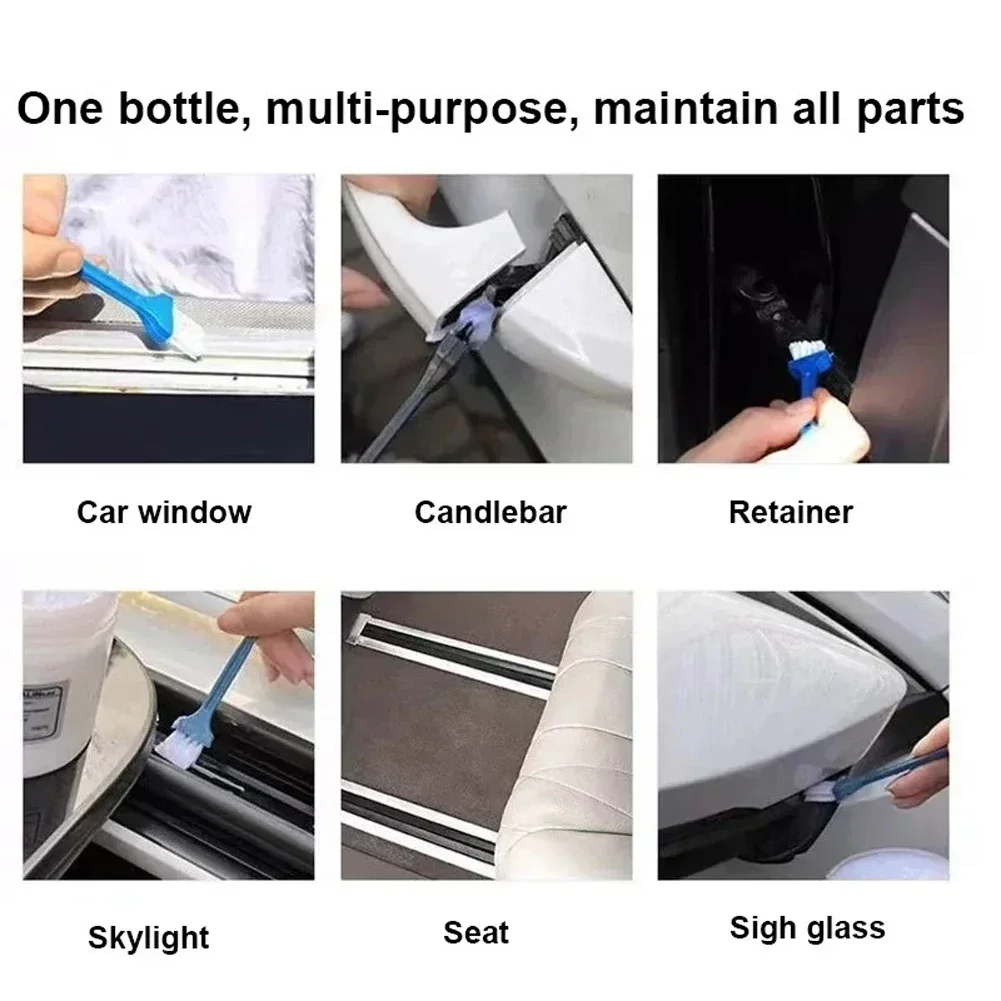 One bottle, multi-purpose, maintain all parts

Car window

Candlebar

Retainer

Skylight

Seat

Sigh glass