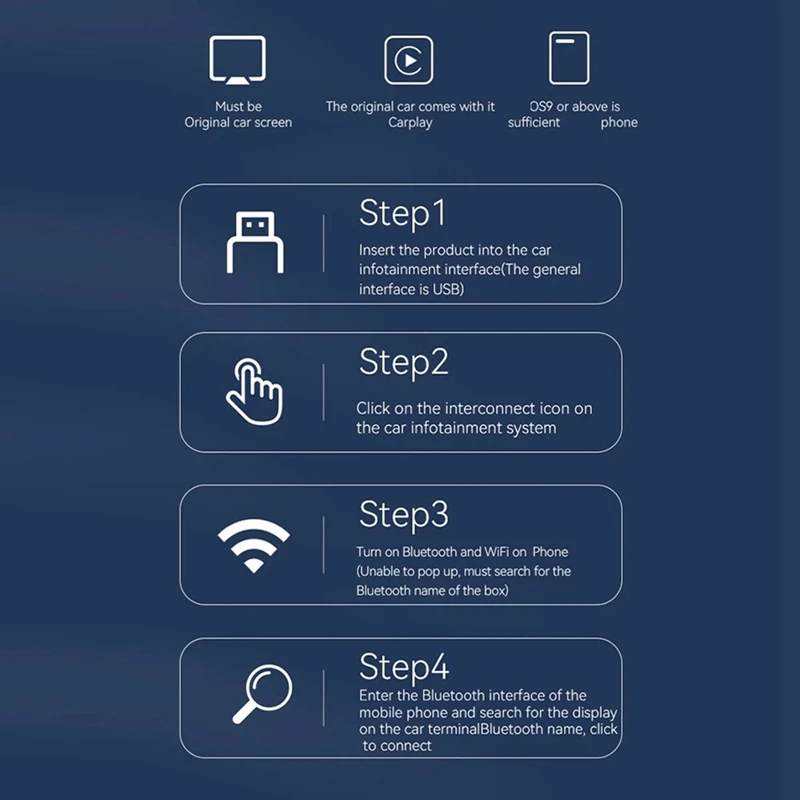 Must be
Original car screen

The original car comes with it
Carplay

OS9 or above is
sufficient phone

Step1

Insert the product into the car infotainment interface(The general interface is USB)

Step2

Click on the interconnect icon on the car infotainment system

Step3

Turn on Bluetooth and WiFi on Phone (Unable to pop up, must search for the Bluetooth name of the box)

Step4

Enter the Bluetooth interface of the mobile phone and search for the display on the car terminalBluetooth name, click to connect