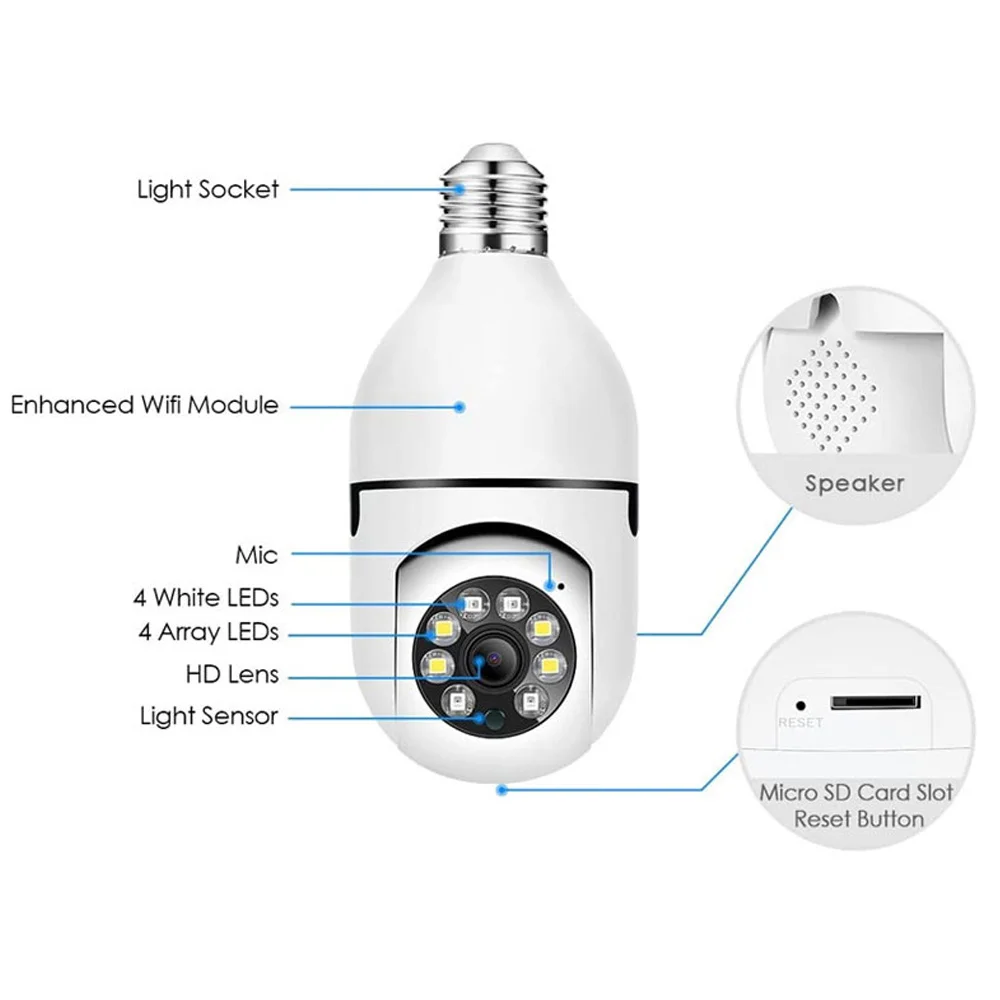 Light Socket

Enhanced Wifi Module

Mic

4 White LEDs

4 Array LEDs

HD Lens

Light Sensor

Speaker

RESET

Micro SD Card Slot
Reset Button