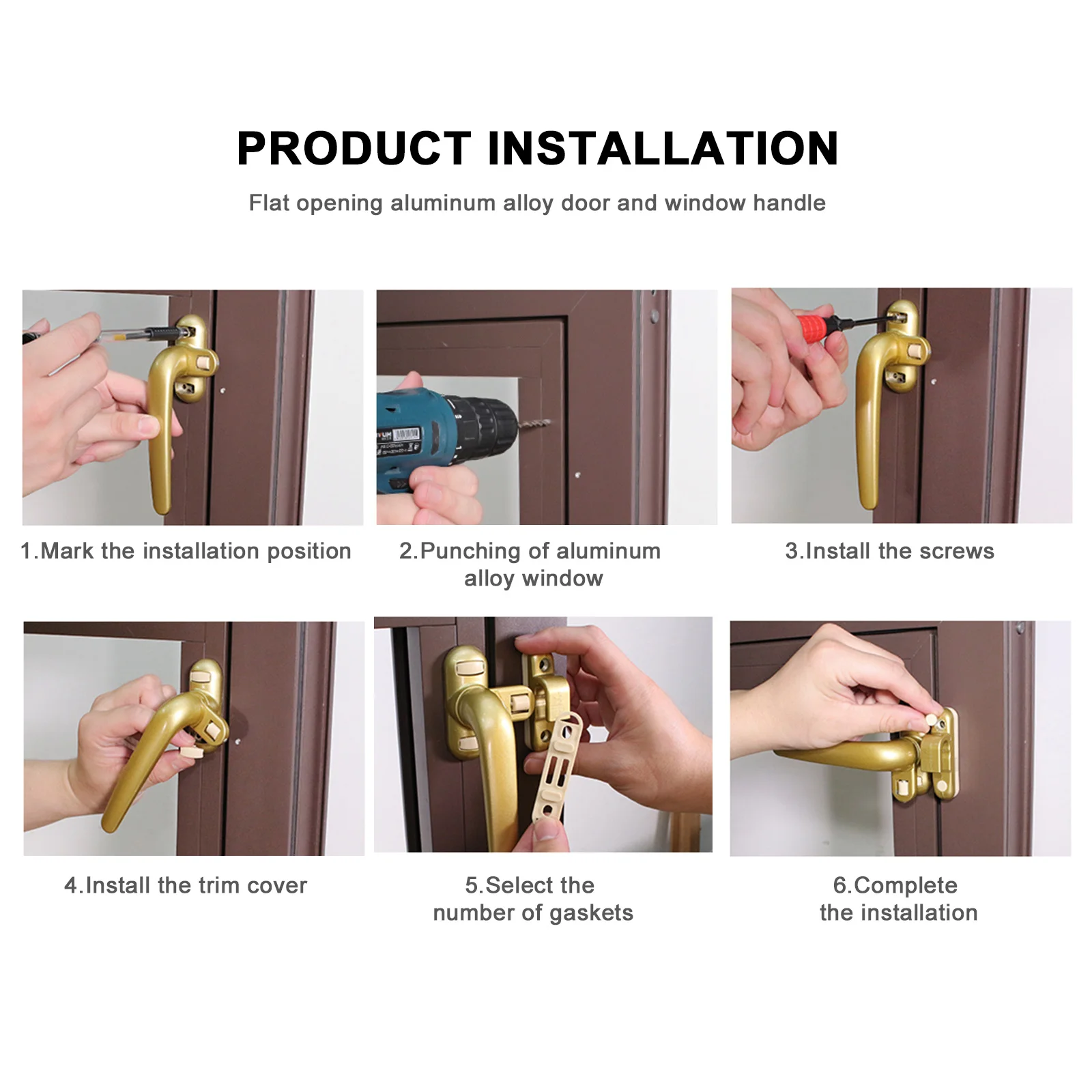 PRODUCT INSTALLATION

Flat opening aluminum alloy door and window handle

1.Mark the installation position

2.Punching of aluminum alloy window

3.Install the screws

4.Install the trim cover

5.Select the number of gaskets

6.Complete the installation