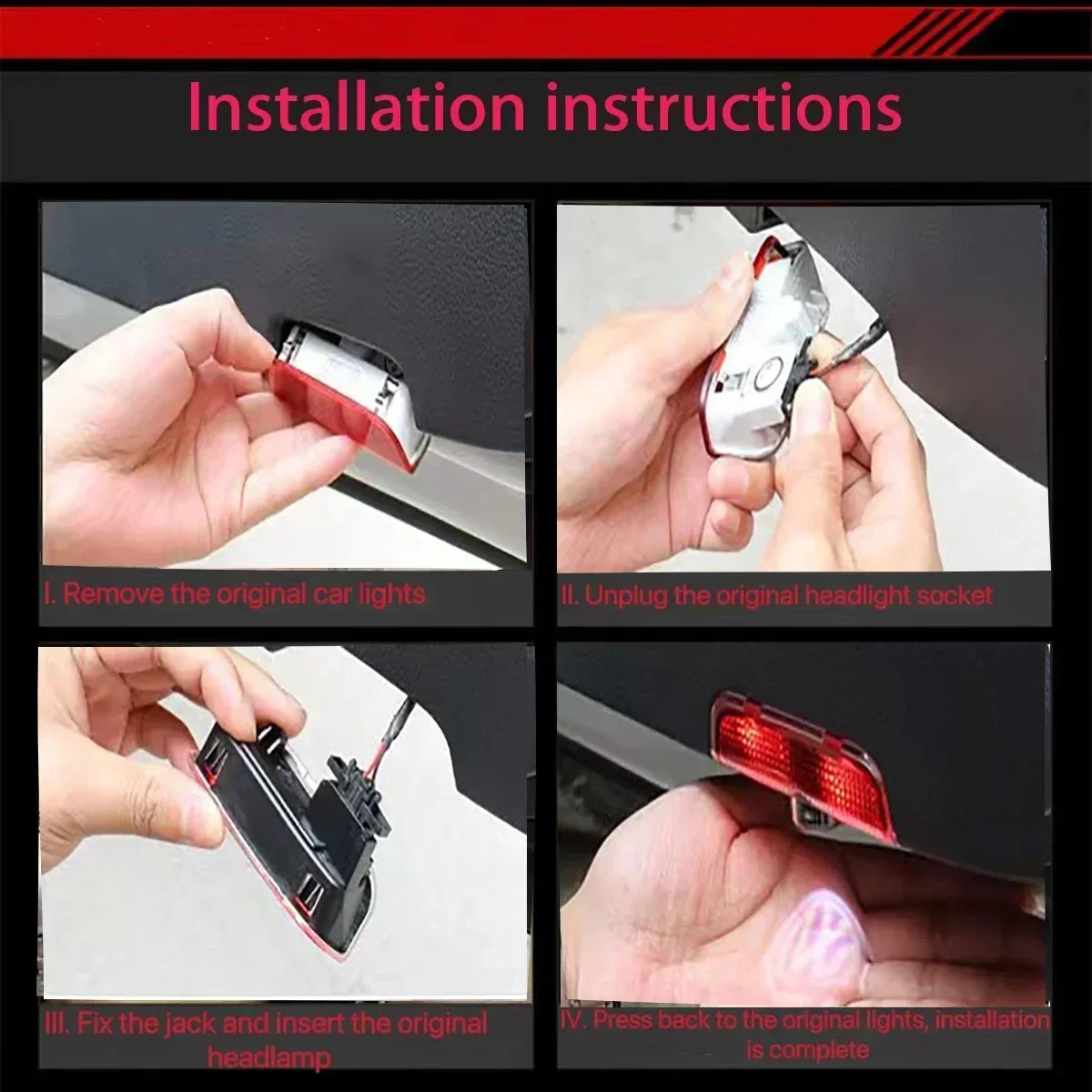 Installation instructions

I. Remove the original car lights

II. Unplug the original headlight socket

III. Fix the jack and insert the original headlamp

IV. Press back to the original lights, installation is complete