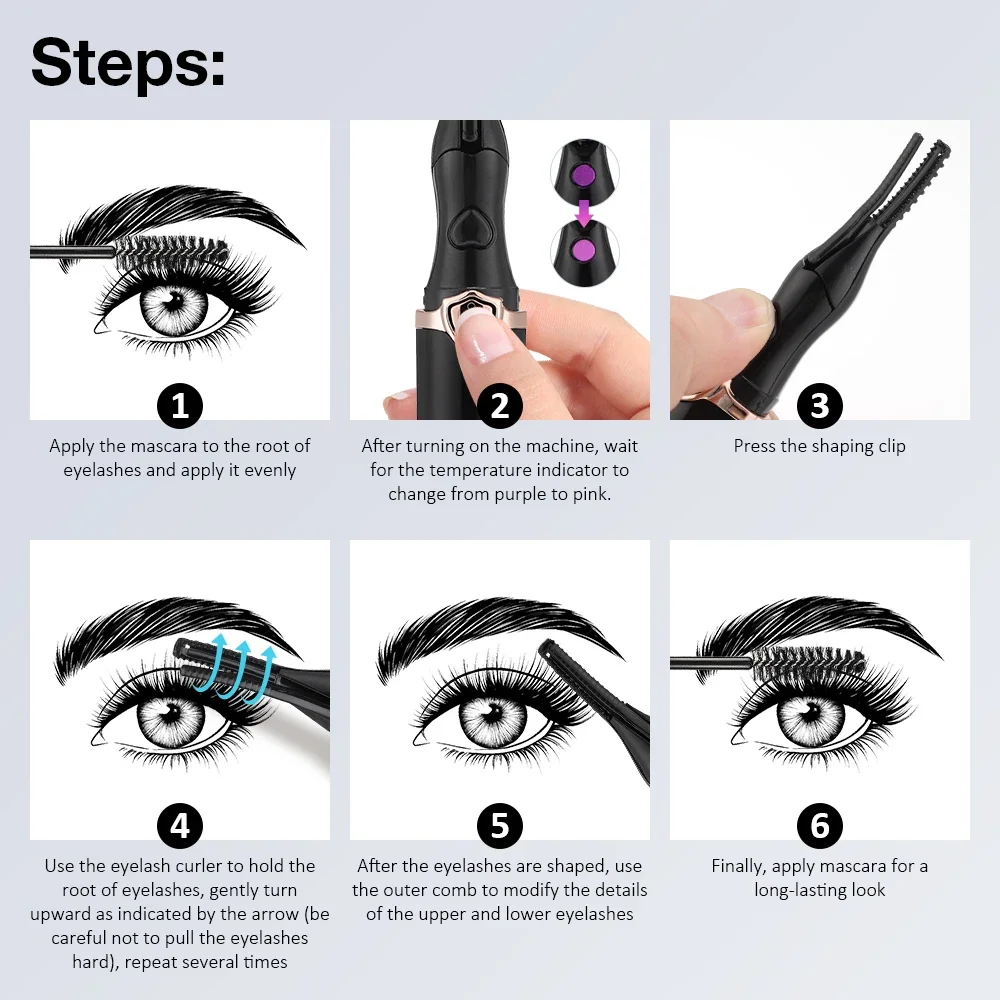 Steps:

1
Apply the mascara to the root of eyelashes and apply it evenly

2
After turning on the machine, wait for the temperature indicator to change from purple to pink.

3
Press the shaping clip

4
Use the eyelash curler to hold the root of eyelashes, gently turn upward as indicated by the arrow (be careful not to pull the eyelashes hard), repeat several times

5
After the eyelashes are shaped, use the outer comb to modify the details of the upper and lower eyelashes

6
Finally, apply mascara for a long-lasting look