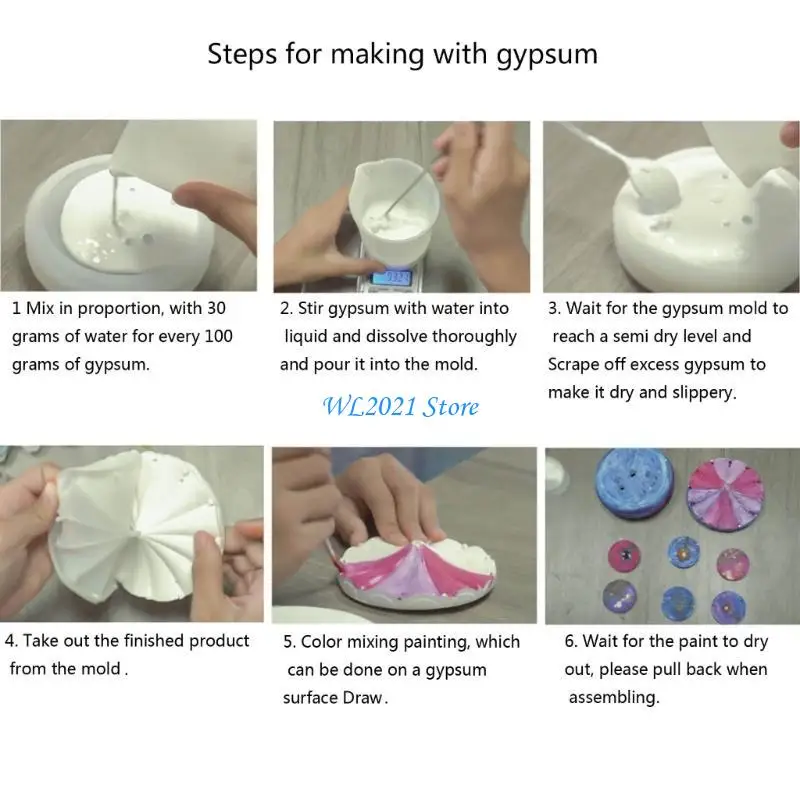 Steps for making with gypsum

1 Mix in proportion, with 30 grams of water for every 100 grams of gypsum.

2. Stir gypsum with water into liquid and dissolve thoroughly and pour it into the mold.

3. Wait for the gypsum mold to reach a semi dry level and Scrape off excess gypsum to make it dry and slippery.

WL2021 Store

4. Take out the finished product from the mold .

5. Color mixing painting, which can be done on a gypsum surface Draw.

6. Wait for the paint to dry out, please pull back when assembling.