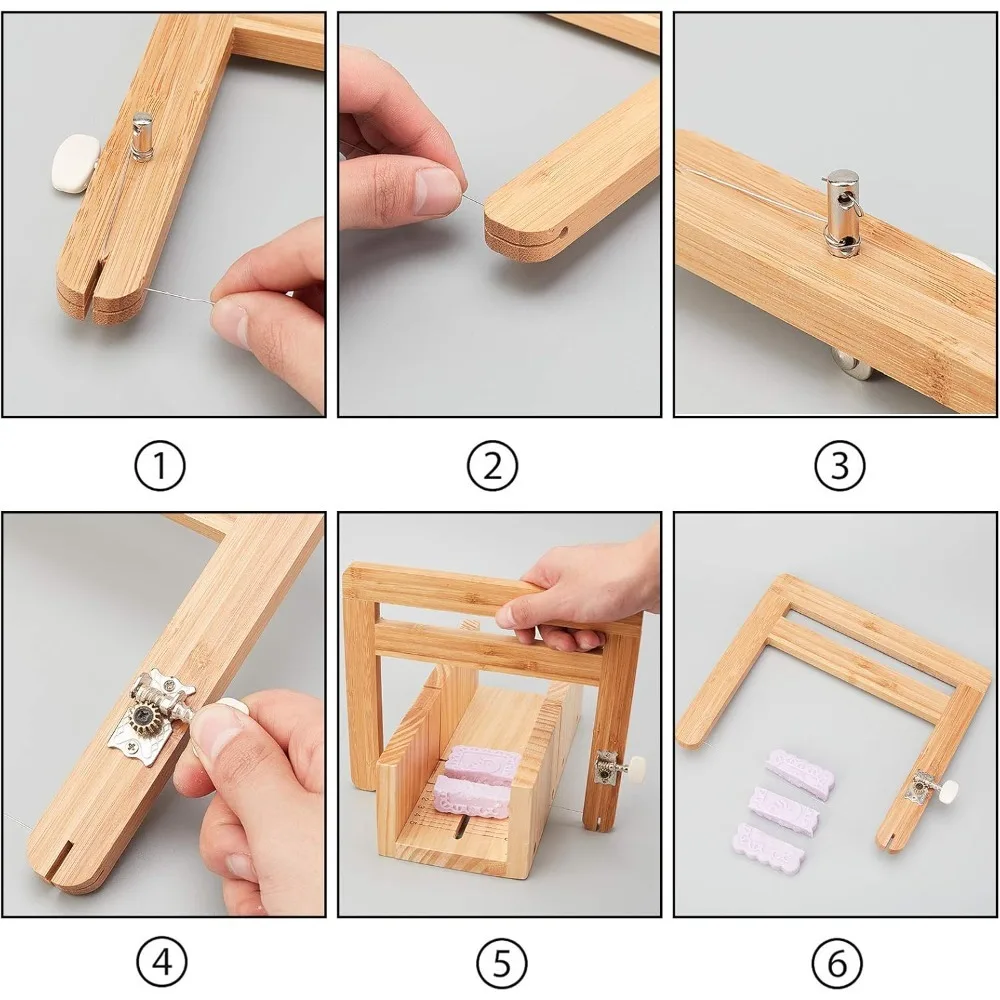 ①

②

③

④

⑤

⑥