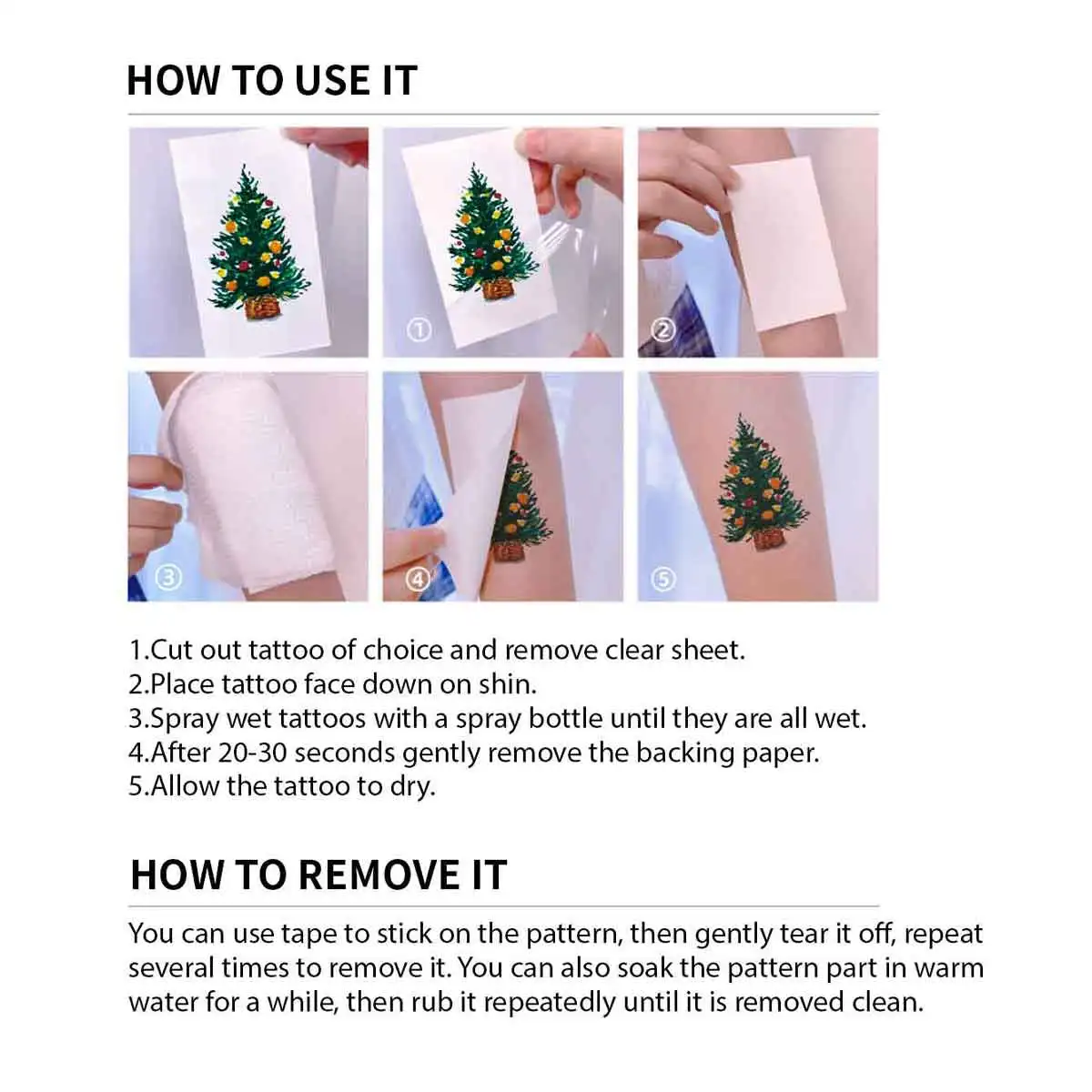 HOW TO USE IT

①

②

③

④

⑤

1.Cut out tattoo of choice and remove clear sheet.
2.Place tattoo face down on shin.
3.Spray wet tattoos with a spray bottle until they are all wet.
4.After 20-30 seconds gently remove the backing paper.
5.Allow the tattoo to dry.

HOW TO REMOVE IT

You can use tape to stick on the pattern, then gently tear it off, repeat several times to remove it. You can also soak the pattern part in warm water for a while, then rub it repeatedly until it is removed clean.