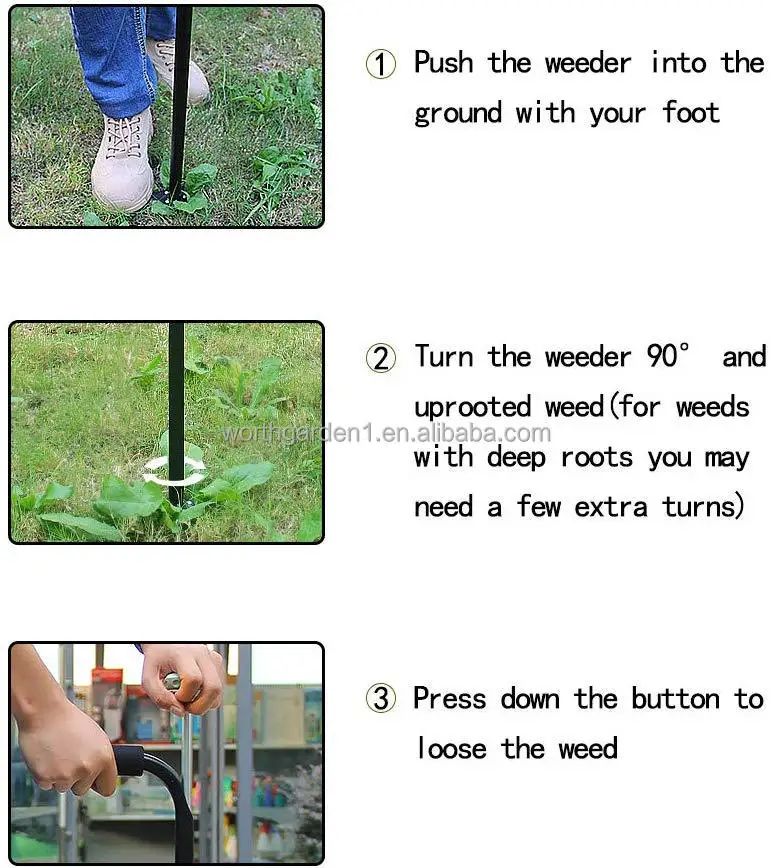 ① Push the weeder into the ground with your foot

② Turn the weeder 90° and uprooted weed(for weeds with deep roots you may need a few extra turns)

worthgarden1.en.alibaba.com

③ Press down the button to loose the weed