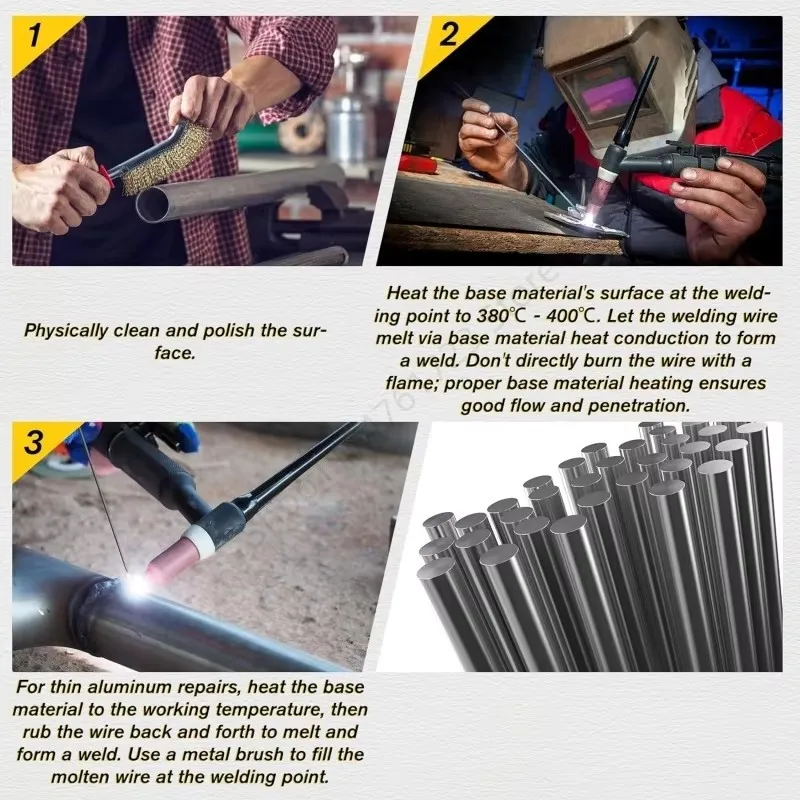 1

2

Physically clean and polish the surface.

Heat the base material's surface at the welding point to 380℃ - 400℃. Let the welding wire melt via base material heat conduction to form a weld. Don't directly burn the wire with a flame; proper base material heating ensures good flow and penetration.

3

For thin aluminum repairs, heat the base material to the working temperature, then rub the wire back and forth to melt and form a weld. Use a metal brush to fill the molten wire at the welding point.