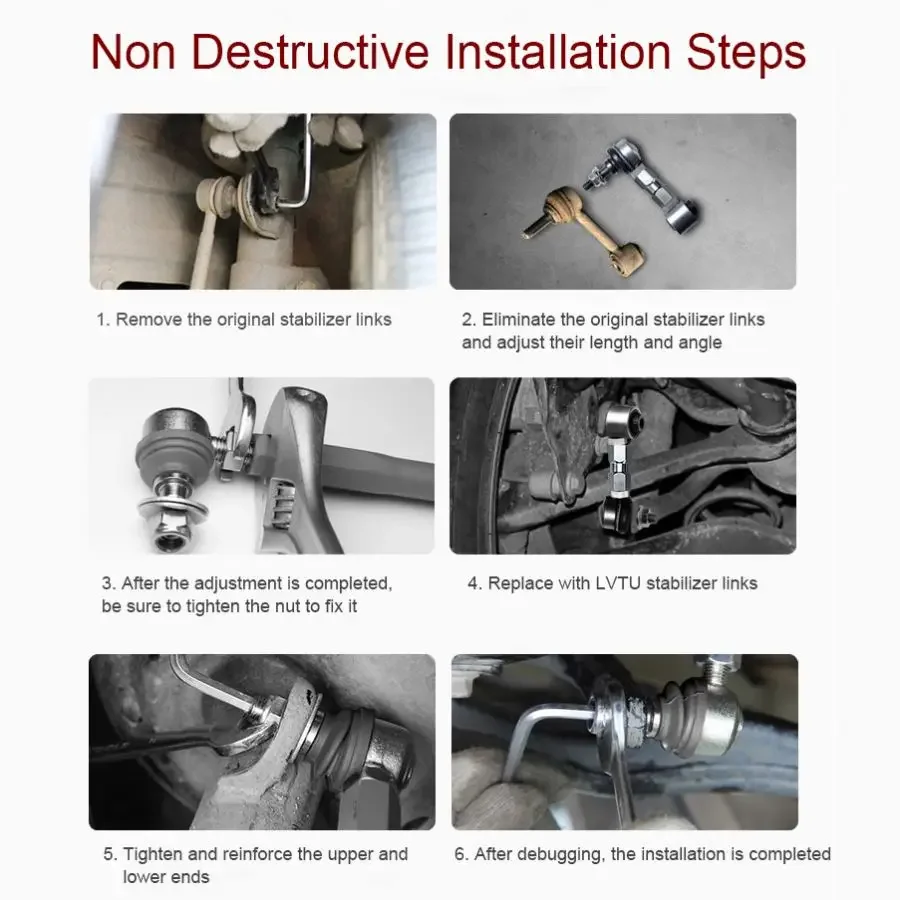 Non Destructive Installation Steps

1. Remove the original stabilizer links

2. Eliminate the original stabilizer links and adjust their length and angle

3. After the adjustment is completed, be sure to tighten the nut to fix it

4. Replace with LVTU stabilizer links

5. Tighten and reinforce the upper and lower ends

6. After debugging, the installation is completed