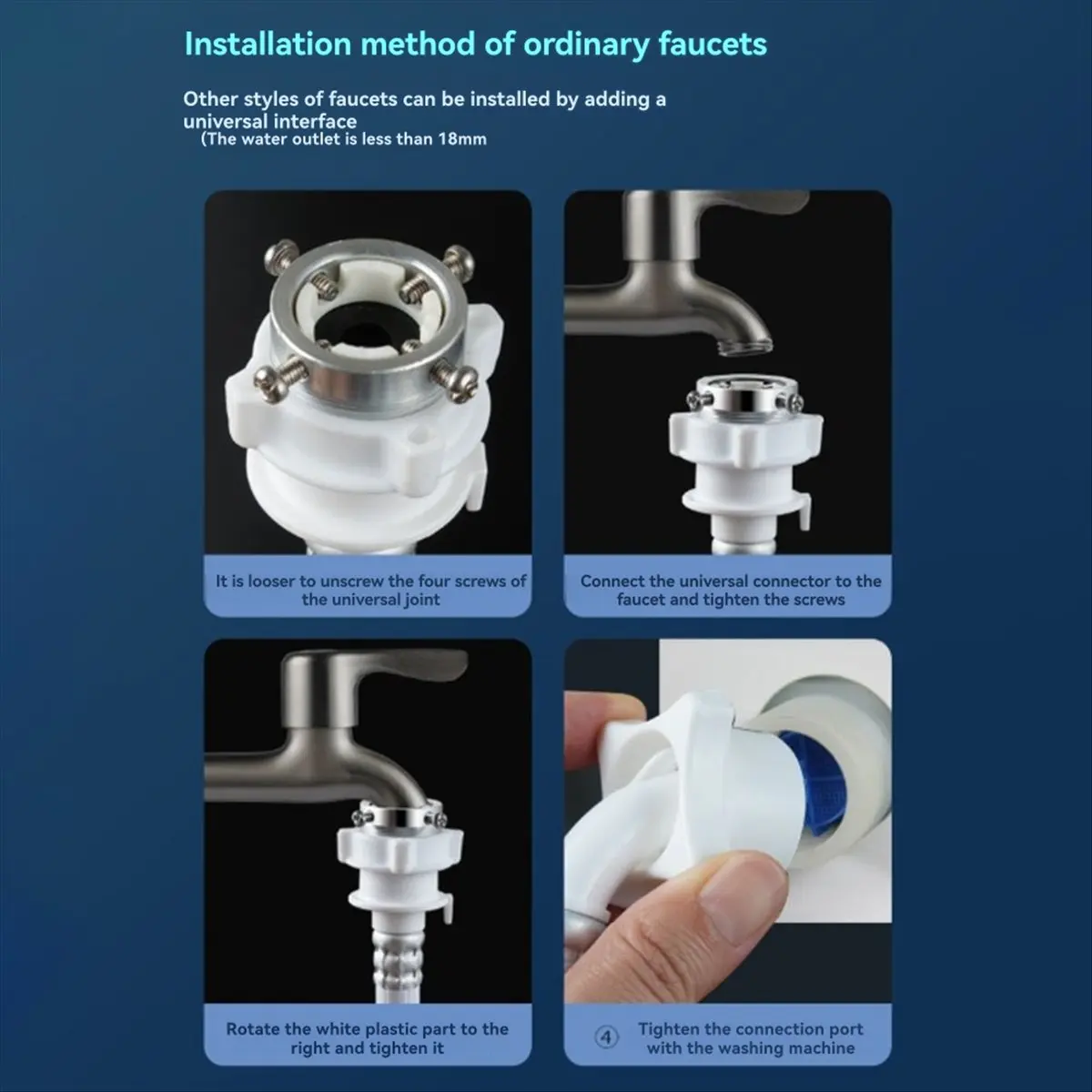 Installation method of ordinary faucets

Other styles of faucets can be installed by adding a universal interface
(The water outlet is less than 18mm

It is looser to unscrew the four screws of the universal joint

Connect the universal connector to the faucet and tighten the screws

Rotate the white plastic part to the right and tighten it

④ Tighten the connection port with the washing machine