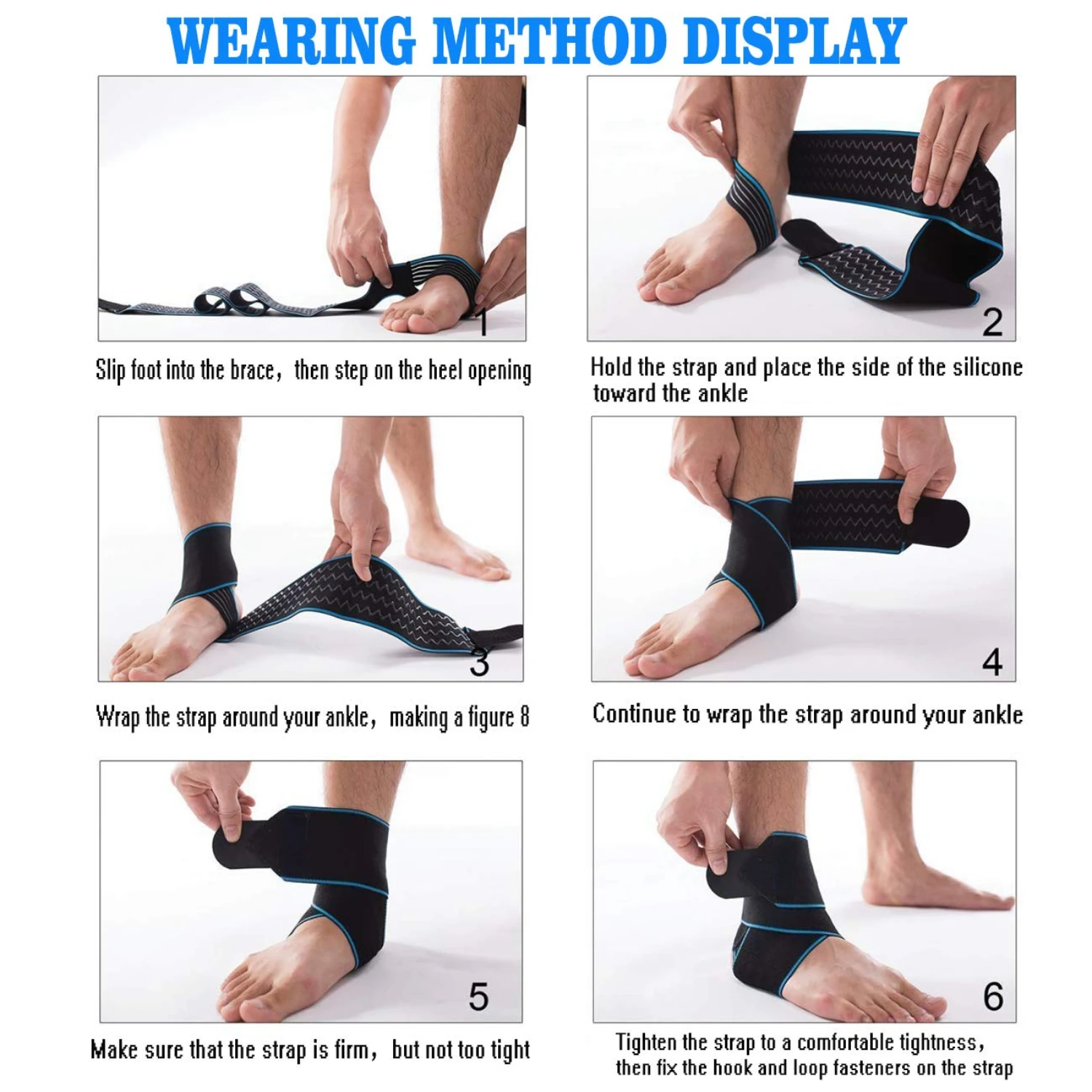 WEARING METHOD DISPLAY

1

Slip foot into the brace, then step on the heel opening

2

Hold the strap and place the side of the silicone toward the ankle

3

Wrap the strap around your ankle, making a figure 8

4

Continue to wrap the strap around your ankle

5

Make sure that the strap is firm, but not too tight

6

Tighten the strap to a comfortable tightness, then fix the hook and loop fasteners on the strap