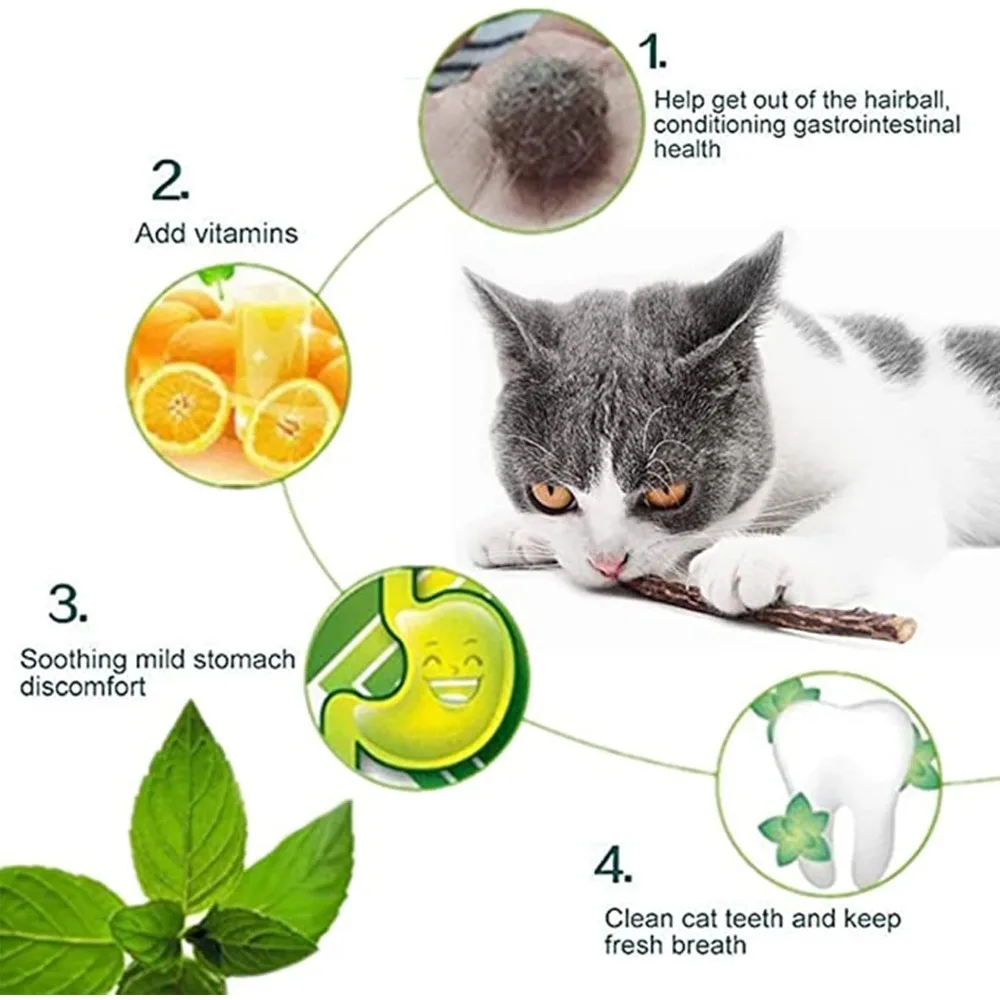 1.
Help get out of the hairball, conditioning gastrointestinal health

2.
Add vitamins

3.
Soothing mild stomach discomfort

4.
Clean cat teeth and keep fresh breath