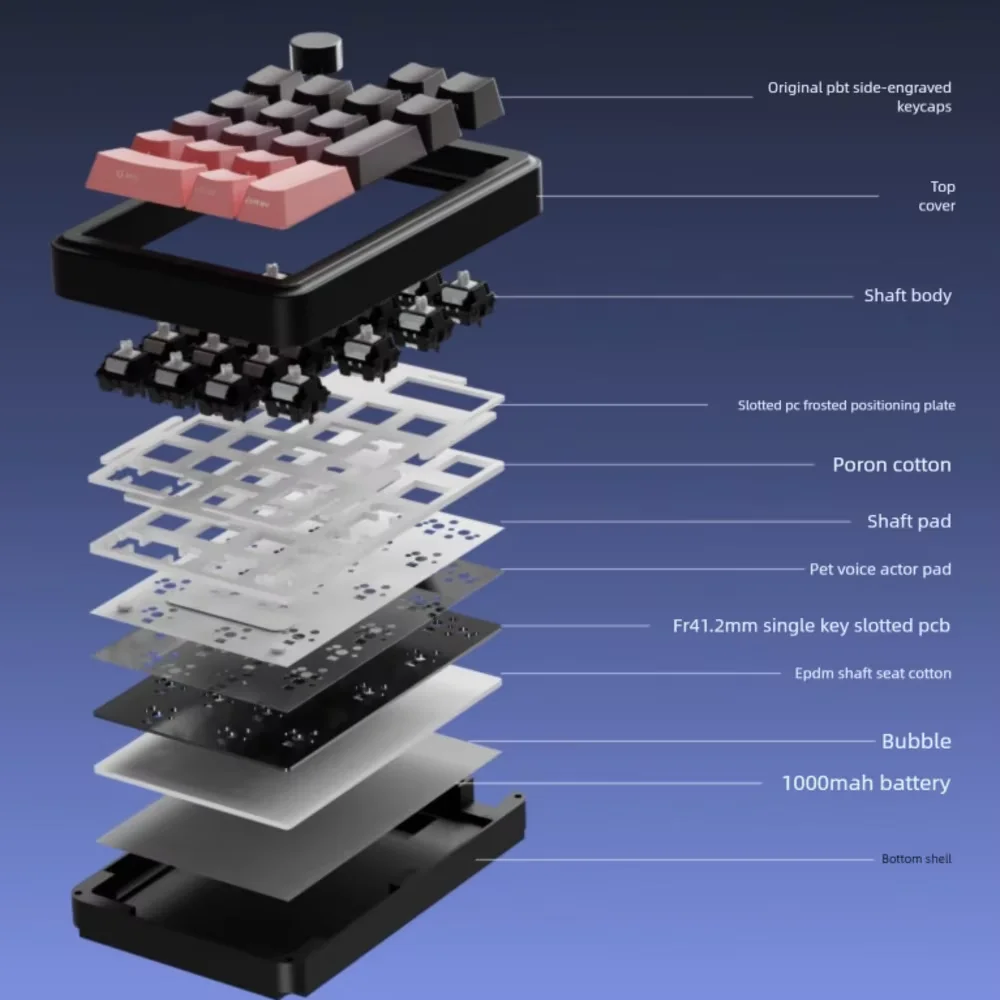 Original pbt side-engraved keycaps

Top cover

Shaft body

Slotted pc frosted positioning plate

Poron cotton

Shaft pad

Pet voice actor pad

Fr41.2mm single key slotted pcb

Epdm shaft seat cotton

Bubble

1000mah battery

Bottom shell