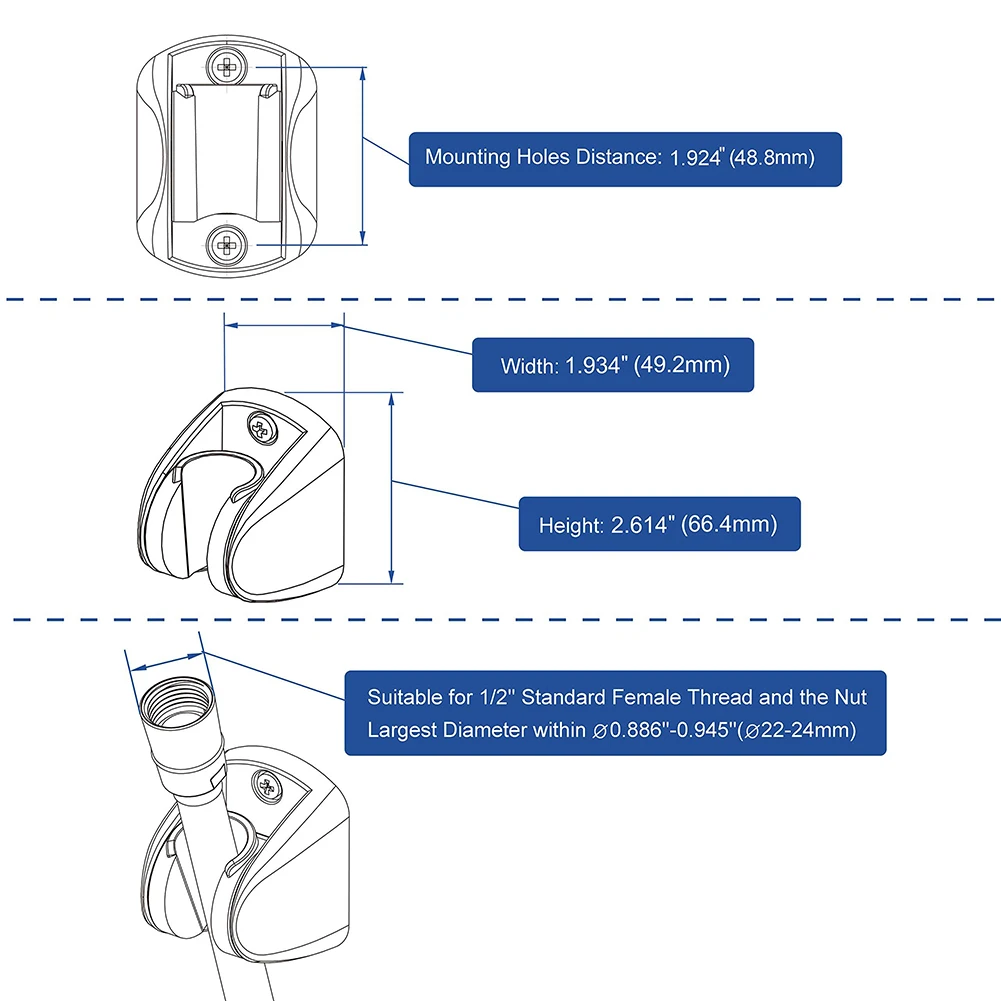 Mounting Holes Distance: 1.924" (48.8mm)

Width: 1.934" (49.2mm)

Height: 2.614" (66.4mm)

Suitable for 1/2" Standard Female Thread and the Nut Largest Diameter within ⌀0.886"-0.945"(⌀22-24mm)