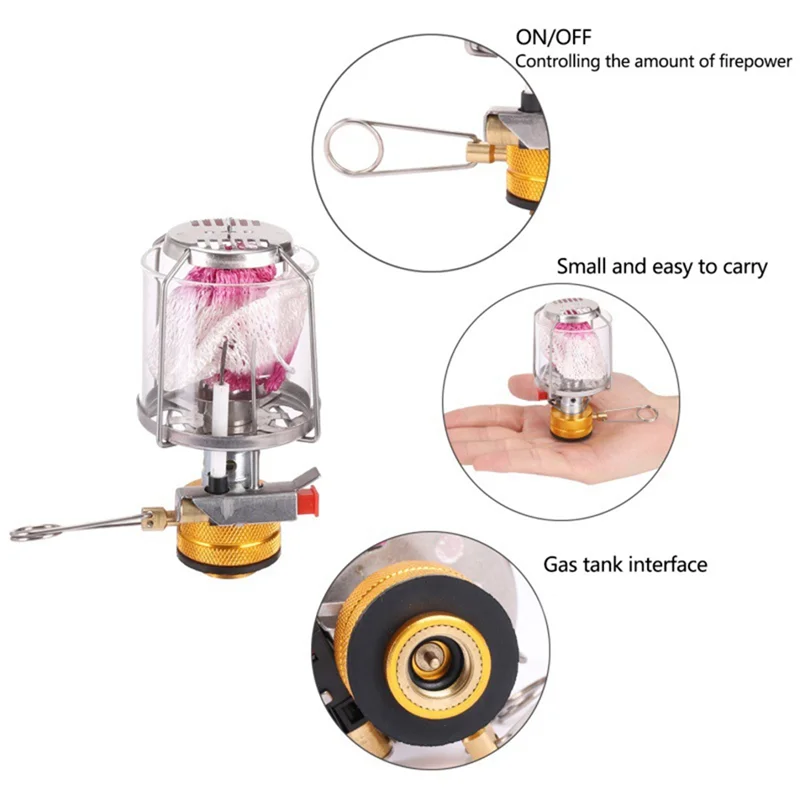 ON/OFF
Controlling the amount of firepower

Small and easy to carry

Gas tank interface