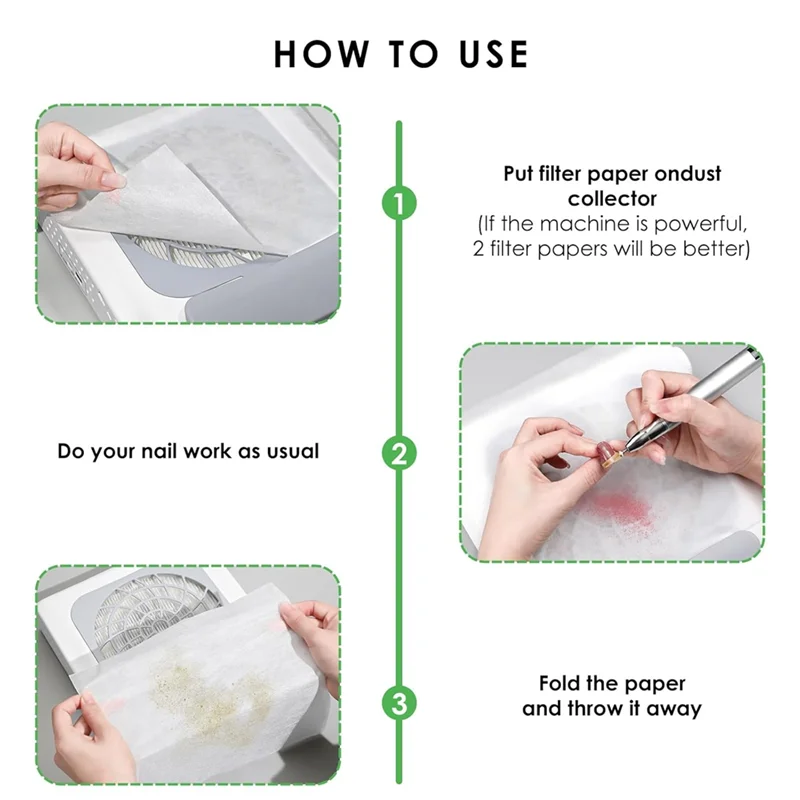 HOW TO USE

1

Put filter paper ondust collector
(If the machine is powerful, 2 filter papers will be better)

Do your nail work as usual

2

3

Fold the paper and throw it away