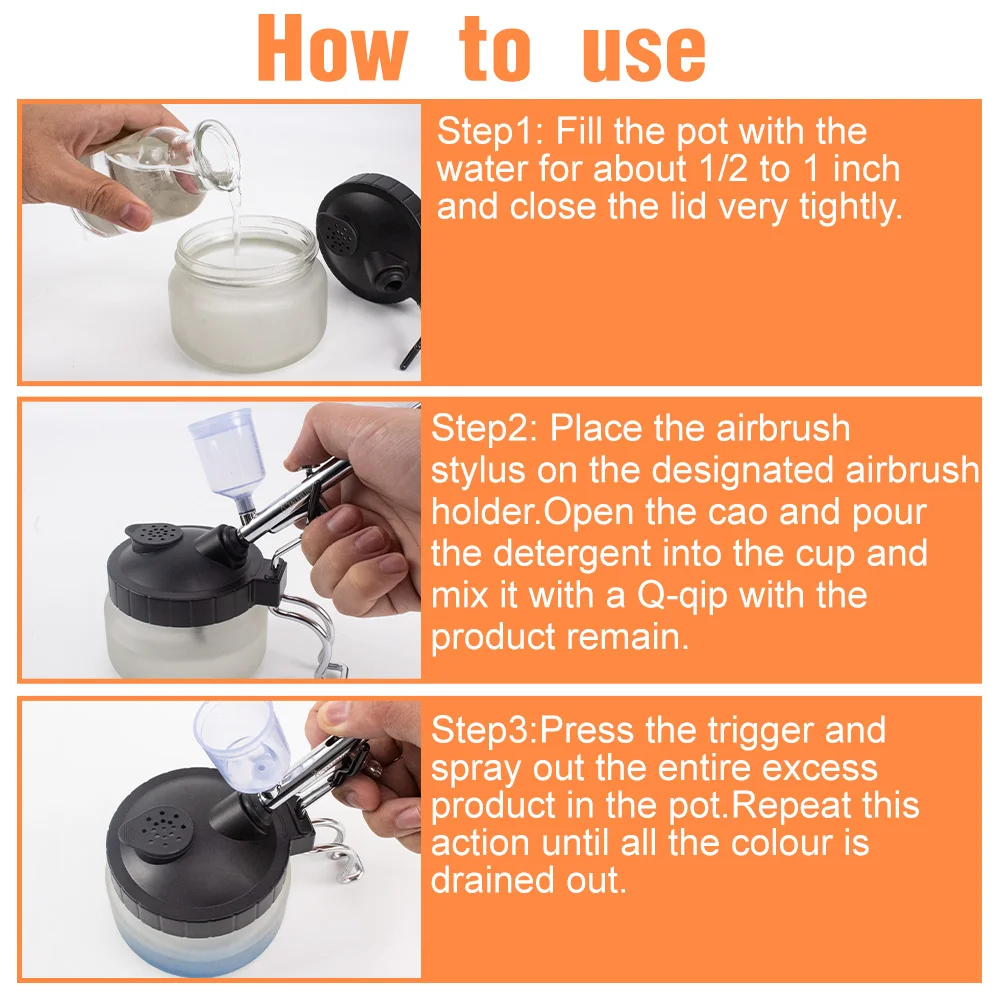 How to use

Step1: Fill the pot with the water for about 1/2 to 1 inch and close the lid very tightly.

Step2: Place the airbrush stylus on the designated airbrush holder.Open the cao and pour the detergent into the cup and mix it with a Q-qip with the product remain.

Step3:Press the trigger and spray out the entire excess product in the pot.Repeat this action until all the colour is drained out.