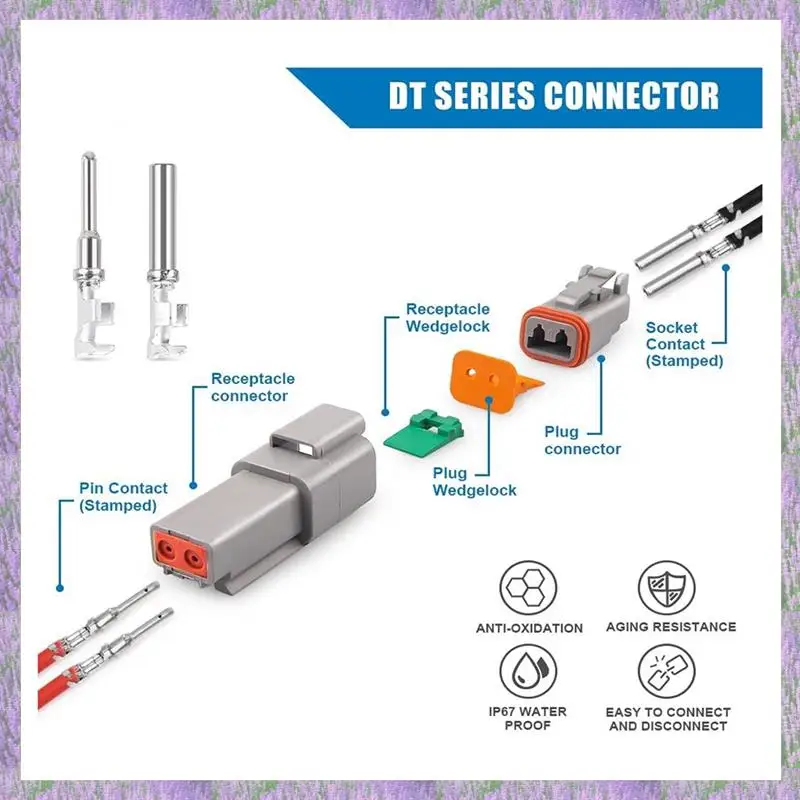 DT SERIES CONNECTOR

Receptacle Wedgelock

Socket Contact (Stamped)

Receptacle connector

Plug connector

Plug Wedgelock

Pin Contact (Stamped)

ANTI-OXIDATION

AGING RESISTANCE

IP67 WATER PROOF

EASY TO CONNECT AND DISCONNECT