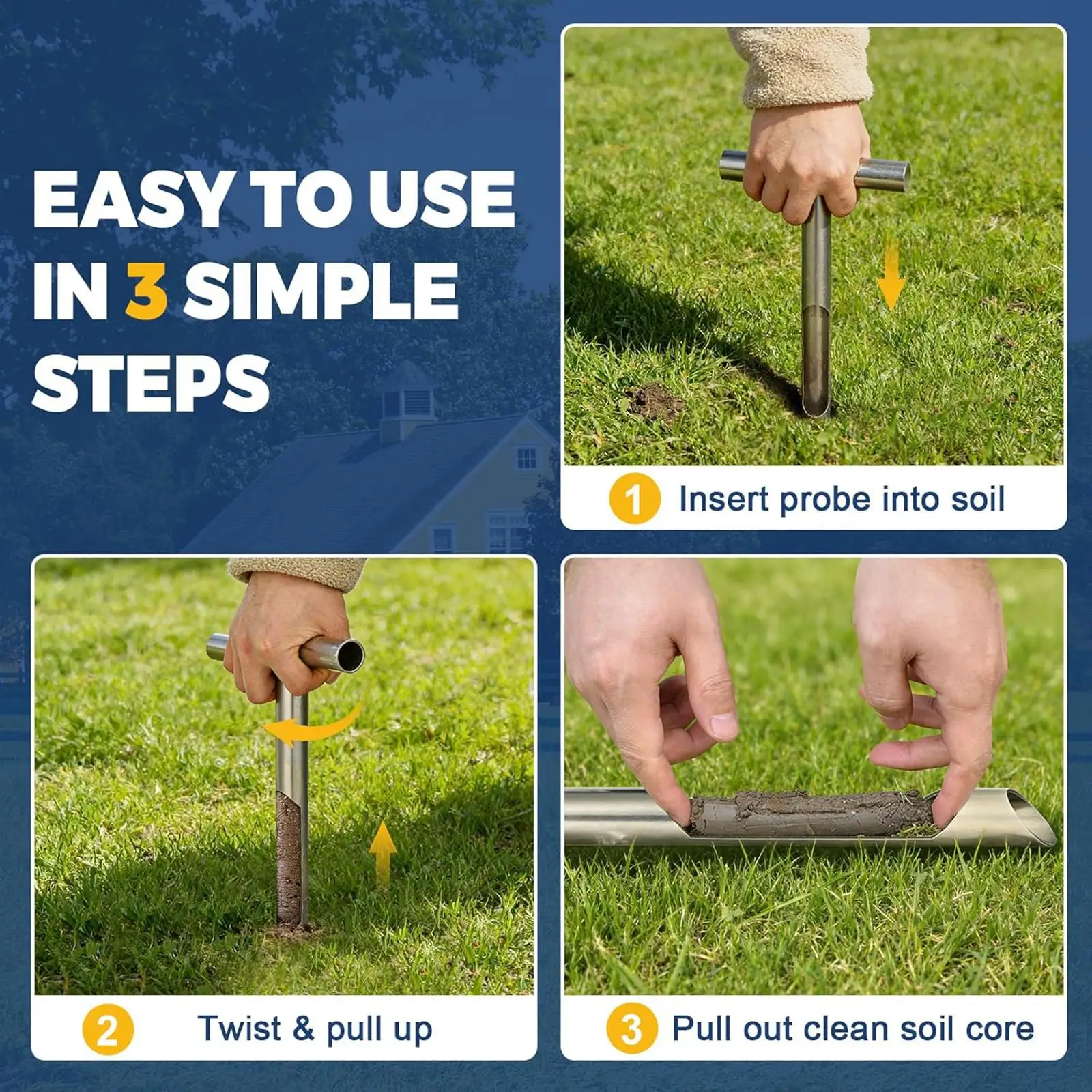 EASY TO USE IN 3 SIMPLE STEPS

1 Insert probe into soil

2 Twist & pull up

3 Pull out clean soil core