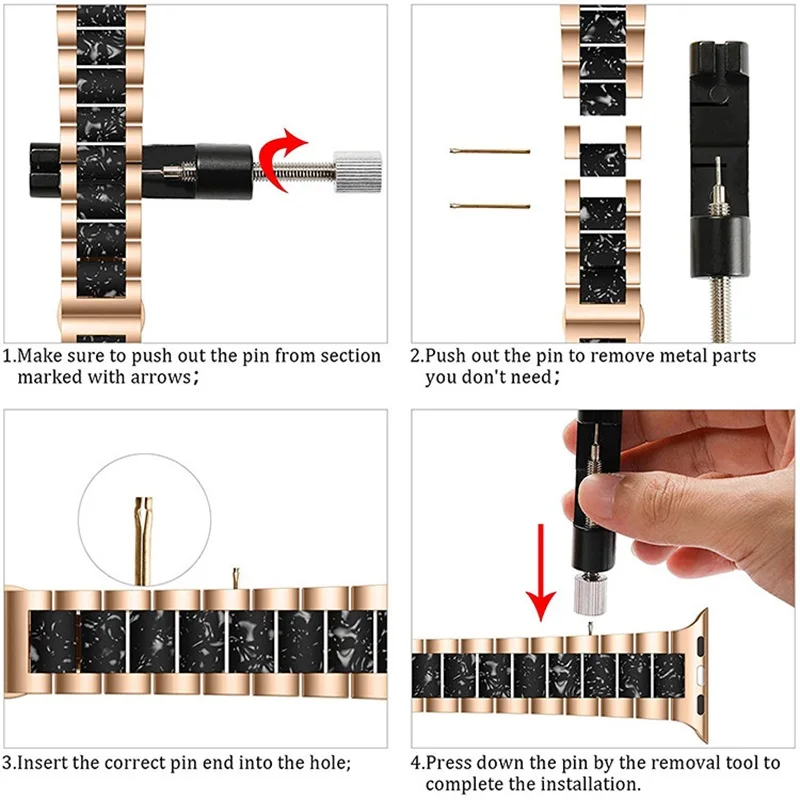 1.Make sure to push out the pin from section marked with arrows；

2.Push out the pin to remove metal parts you don't need；

3.Insert the correct pin end into the hole;

4.Press down the pin by the removal tool to complete the installation.