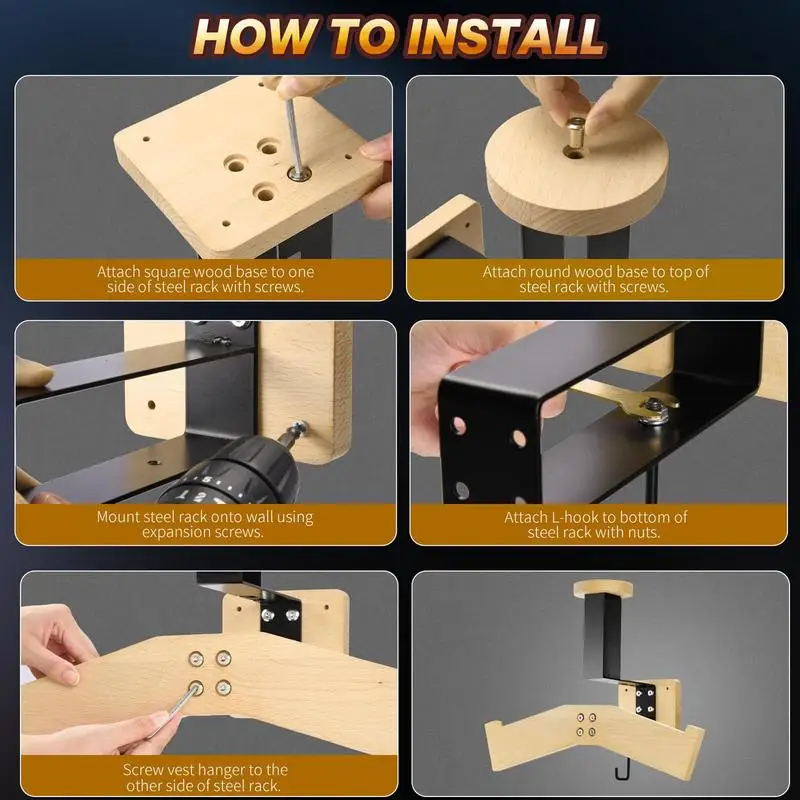 HOW TO INSTALL

Attach square wood base to one side of steel rack with screws.

Attach round wood base to top of steel rack with screws.

Mount steel rack onto wall using expansion screws.

Attach L-hook to bottom of steel rack with nuts.

Screw vest hanger to the other side of steel rack.