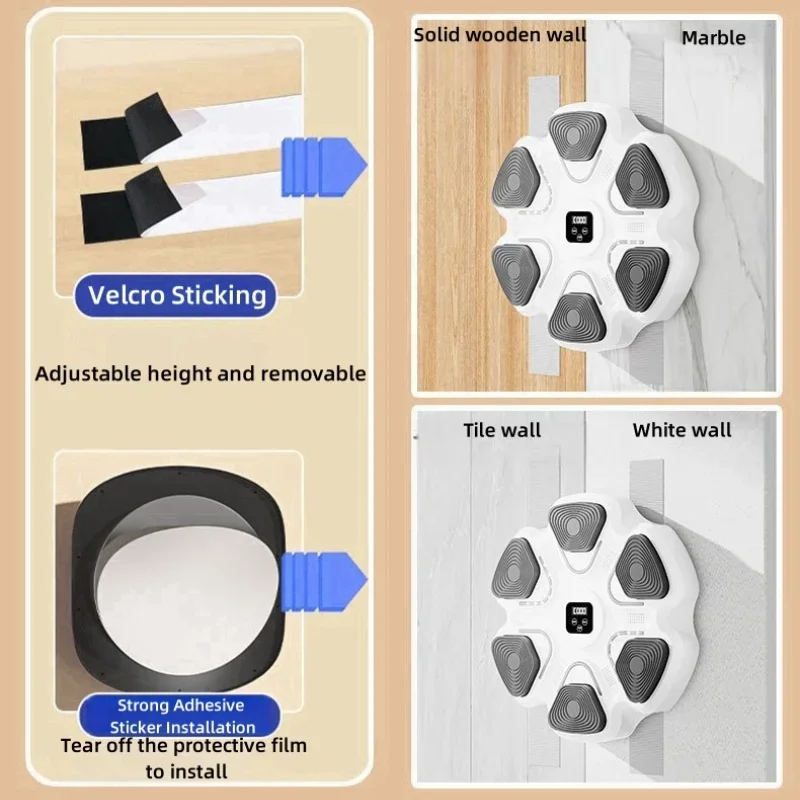 Velcro Sticking

Adjustable height and removable

Strong Adhesive Sticker Installation

Tear off the protective film to install

Solid wooden wall

Marble

Tile wall

White wall