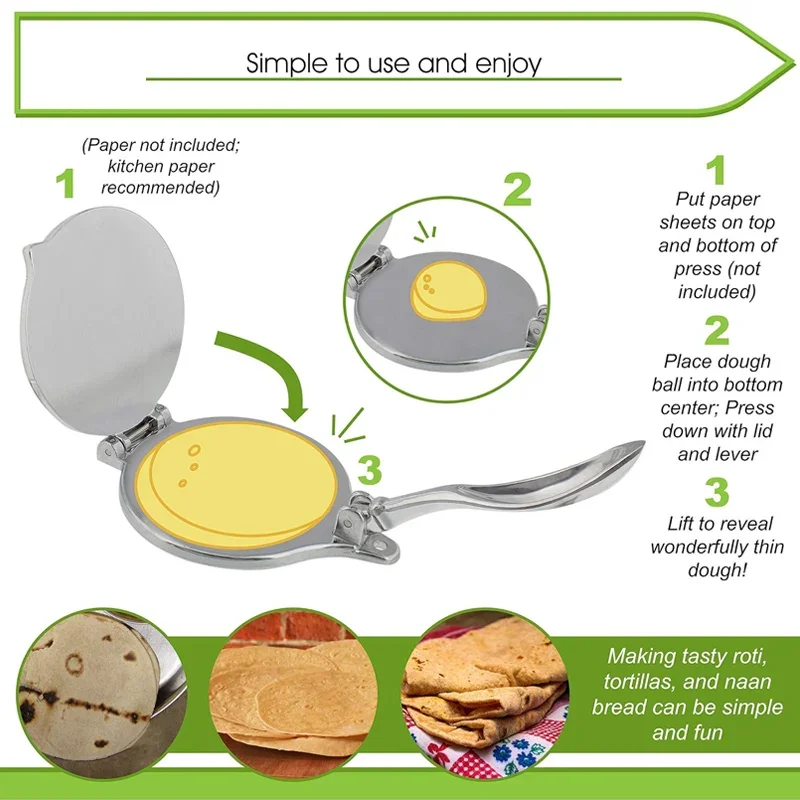 Simple to use and enjoy

1

(Paper not included; kitchen paper recommended)

2

3

1
Put paper sheets on top and bottom of press (not included)

2
Place dough ball into bottom center; Press down with lid and lever

3
Lift to reveal wonderfully thin dough!

Making tasty roti, tortillas, and naan bread can be simple and fun