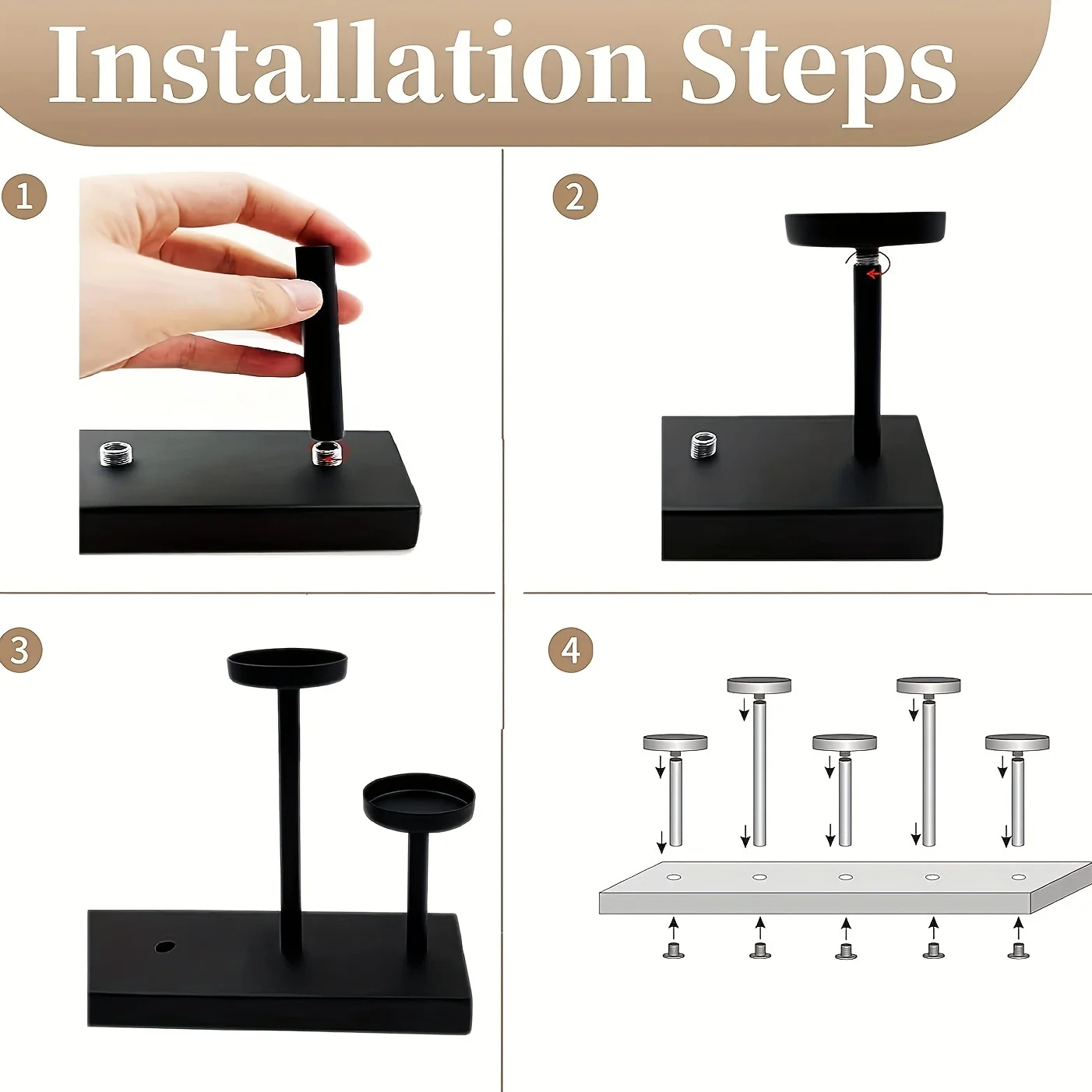 Installation Steps

1

2

3

4