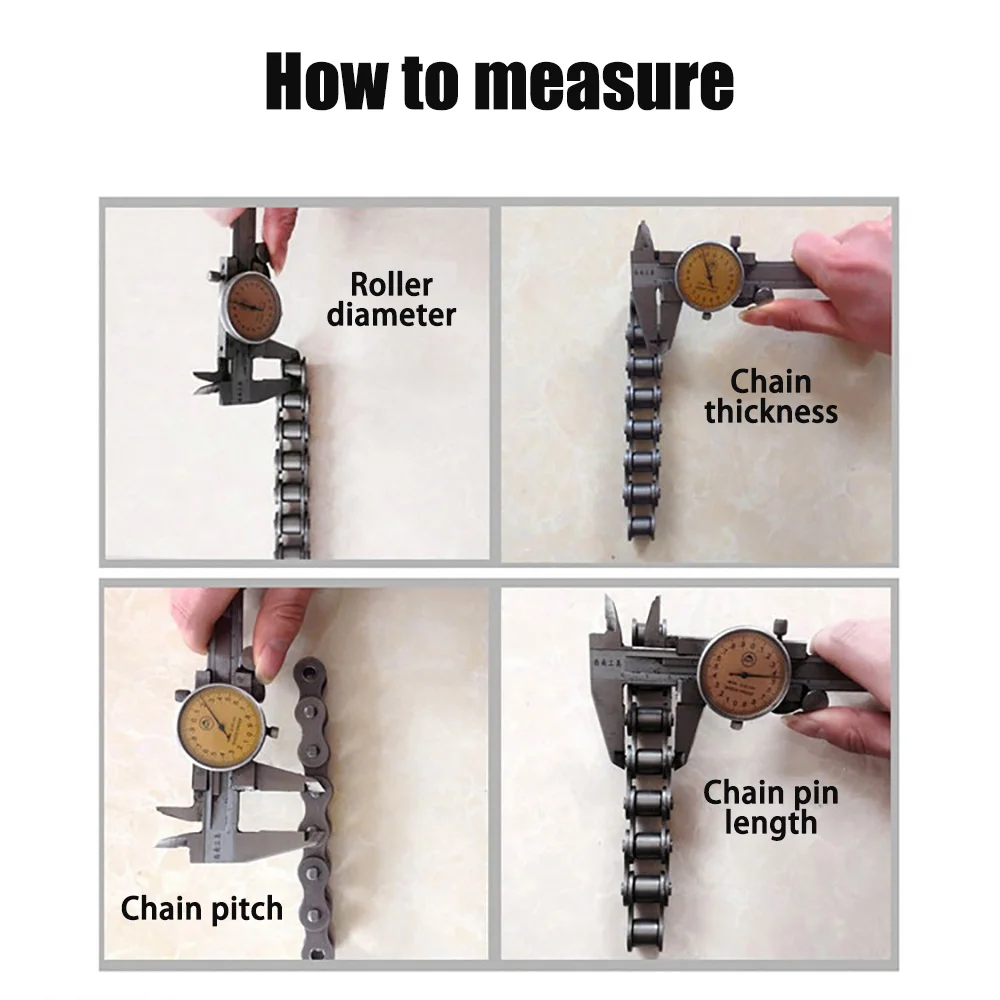 How to measure

Roller diameter

Chain thickness

Chain pitch

Chain pin length