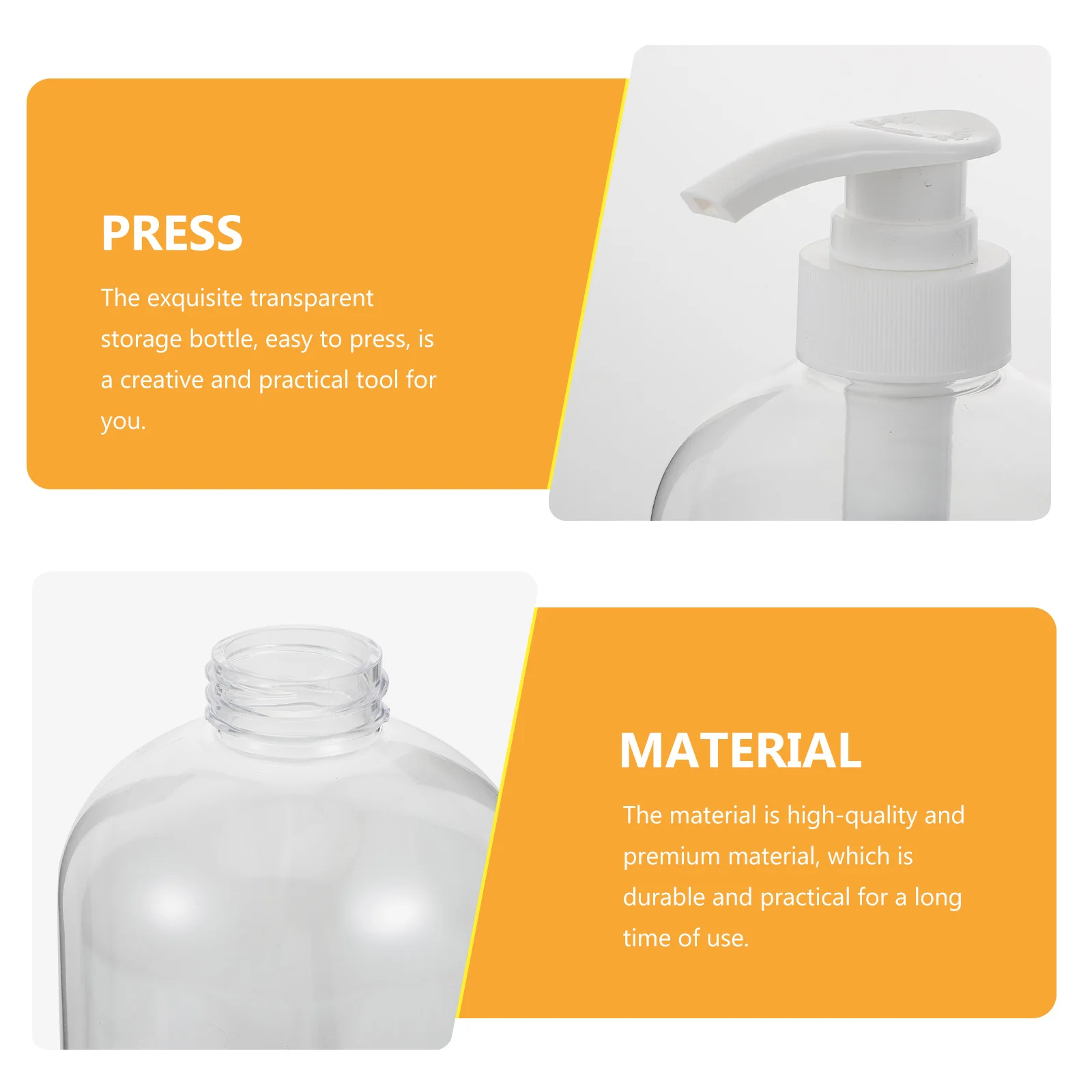 PRESS

The exquisite transparent storage bottle, easy to press, is a creative and practical tool for you.

MATERIAL

The material is high-quality and premium material, which is durable and practical for a long time of use.