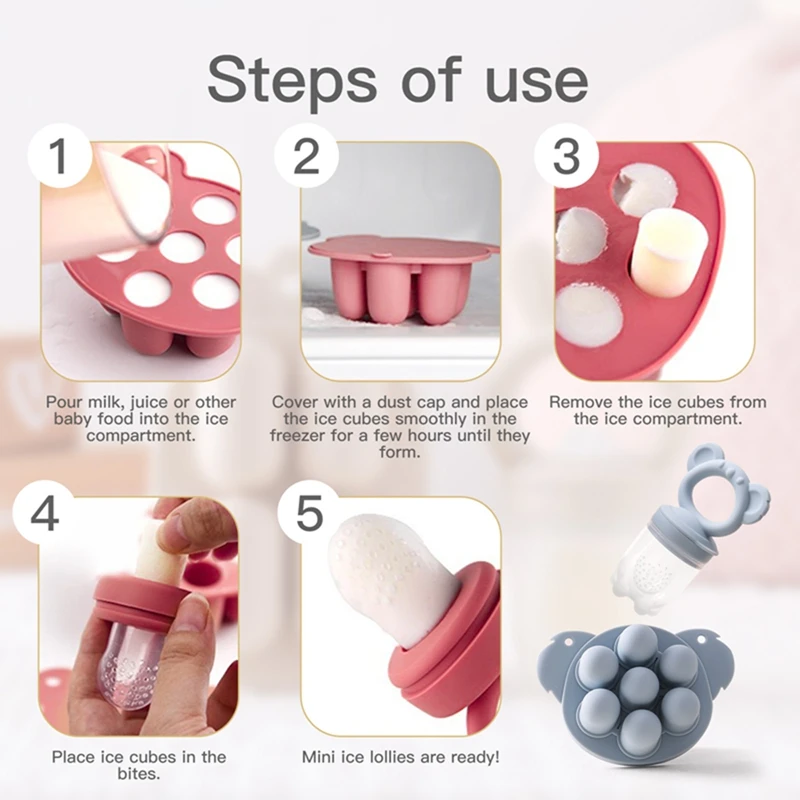 Steps of use

1

Pour milk, juice or other baby food into the ice compartment.

2

Cover with a dust cap and place the ice cubes smoothly in the freezer for a few hours until they form.

3

Remove the ice cubes from the ice compartment.

4

Place ice cubes in the bites.

5

Mini ice lollies are ready!