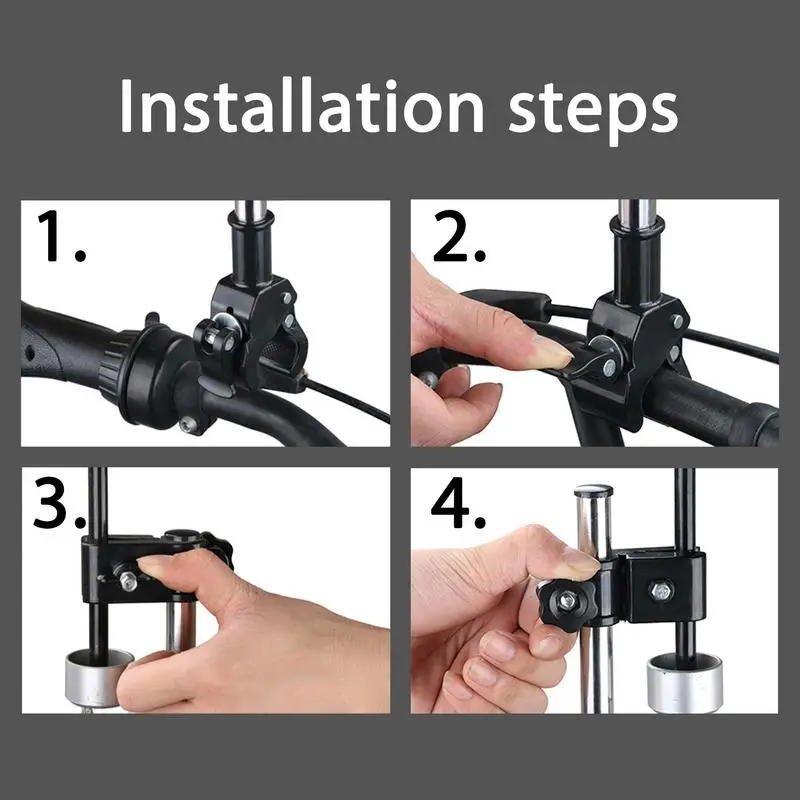 Installation steps

1.

2.

3.

4.