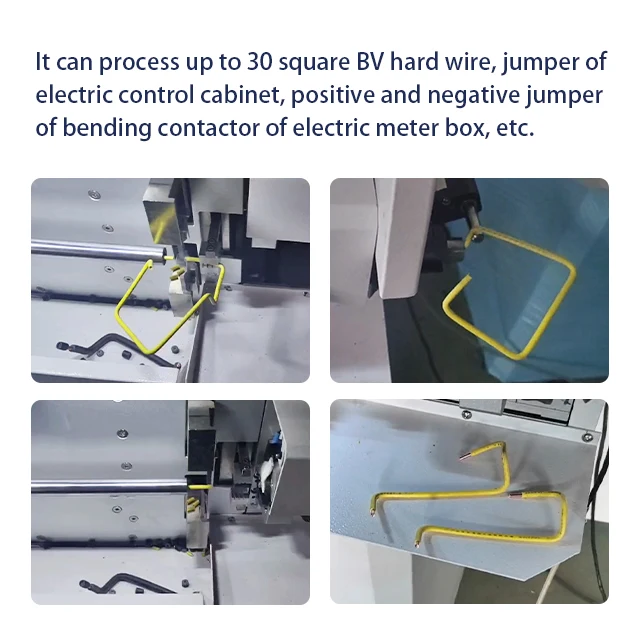 It can process up to 30 square BV hard wire, jumper of electric control cabinet, positive and negative jumper of bending contactor of electric meter box, etc.