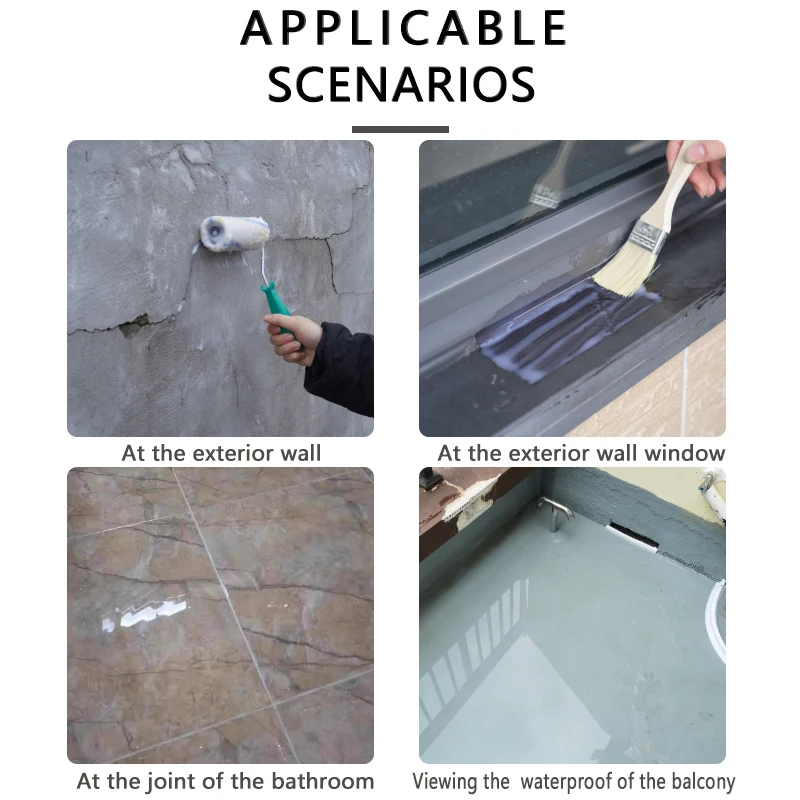 APPLICABLE SCENARIOS

At the exterior wall

At the exterior wall window

At the joint of the bathroom

Viewing the waterproof of the balcony