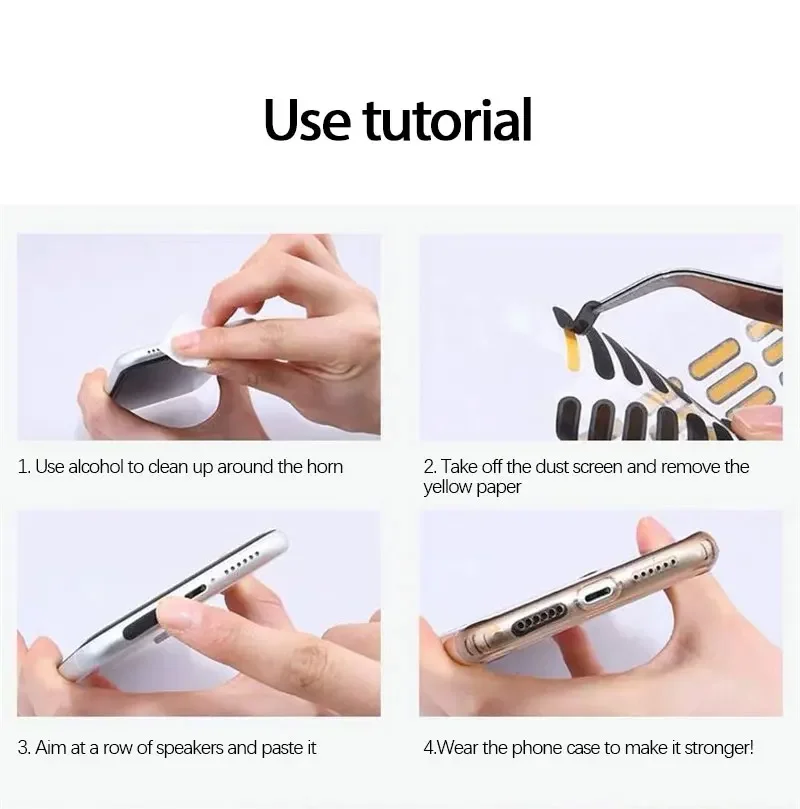 Use tutorial

1. Use alcohol to clean up around the horn

2. Take off the dust screen and remove the yellow paper

3. Aim at a row of speakers and paste it

4.Wear the phone case to make it stronger!