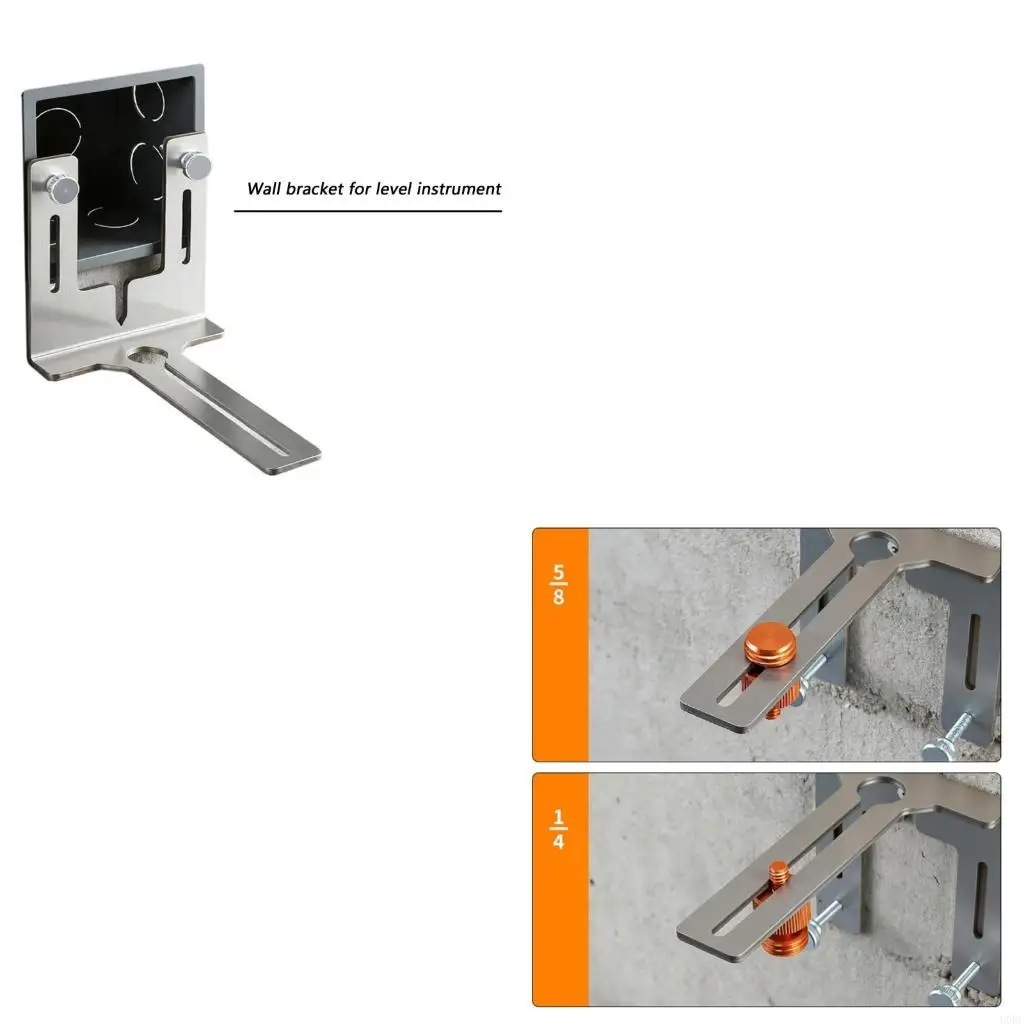 Wall bracket for level instrument

$\frac{5}{8}$

$\frac{1}{4}$