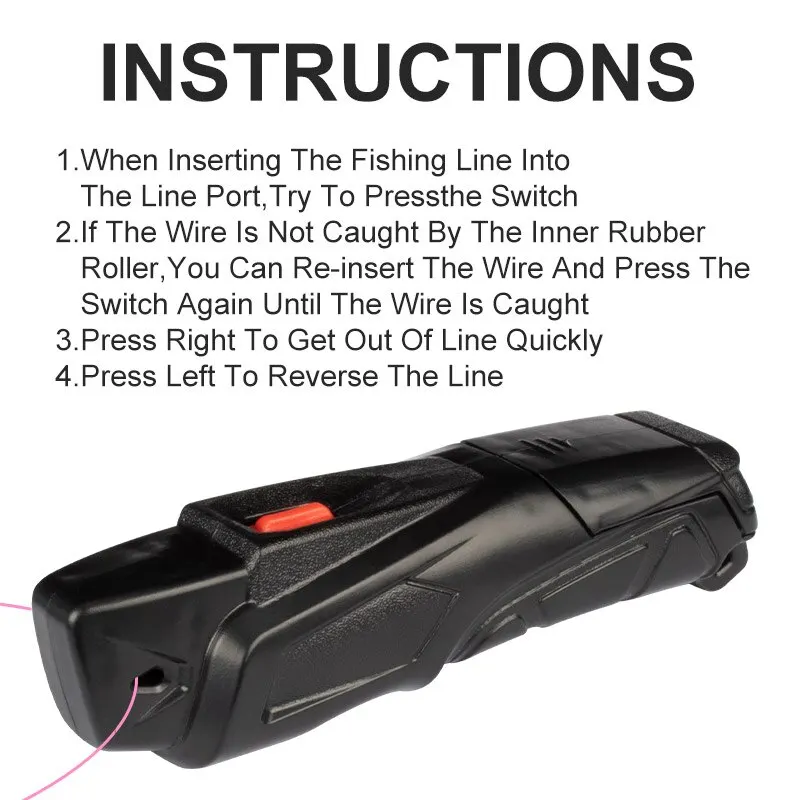 INSTRUCTIONS

1.When Inserting The Fishing Line Into The Line Port,Try To Pressthe Switch
2.If The Wire Is Not Caught By The Inner Rubber Roller,You Can Re-insert The Wire And Press The Switch Again Until The Wire Is Caught
3.Press Right To Get Out Of Line Quickly
4.Press Left To Reverse The Line