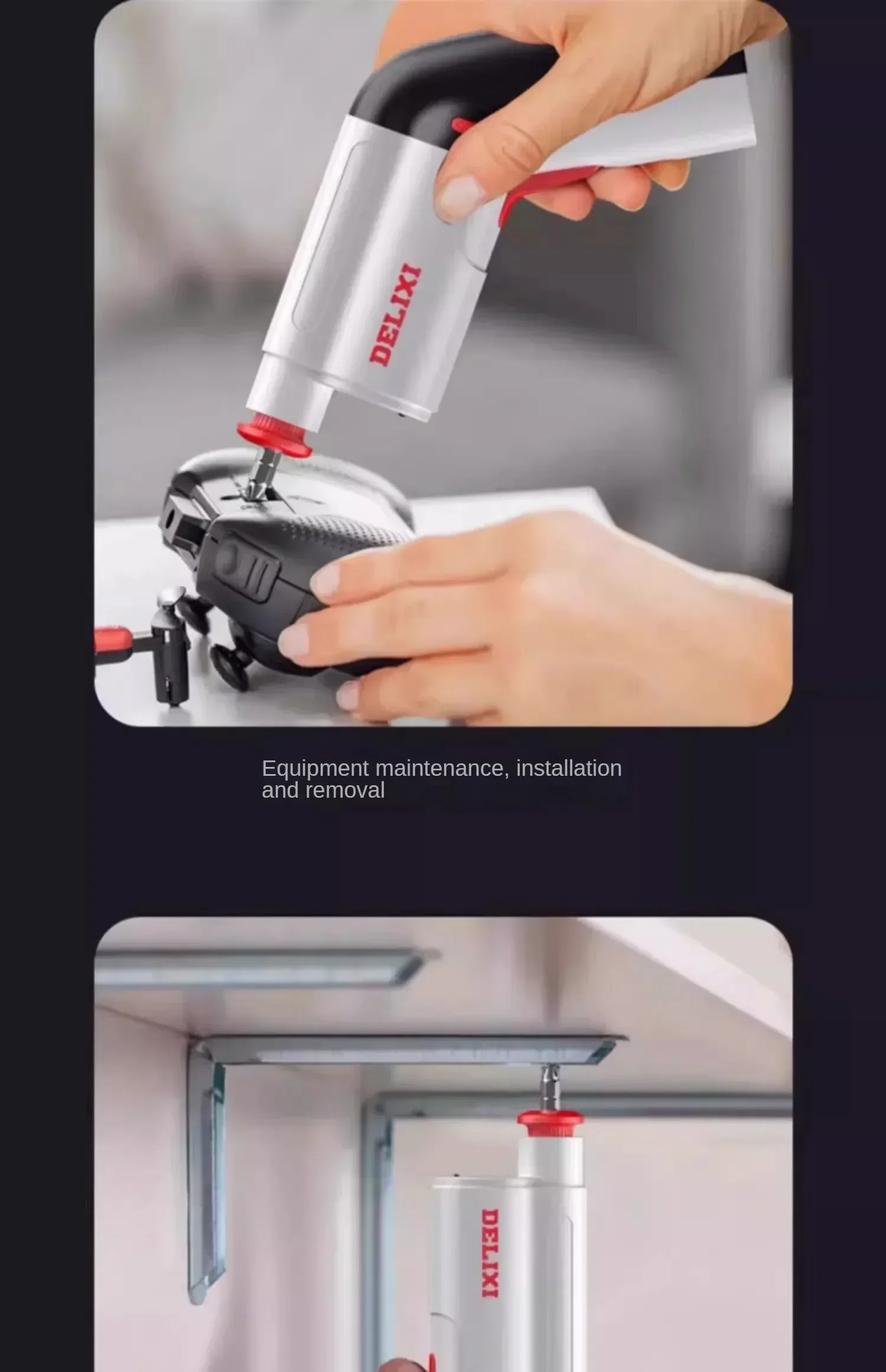 DELIXI

Equipment maintenance, installation and removal

DELIXI