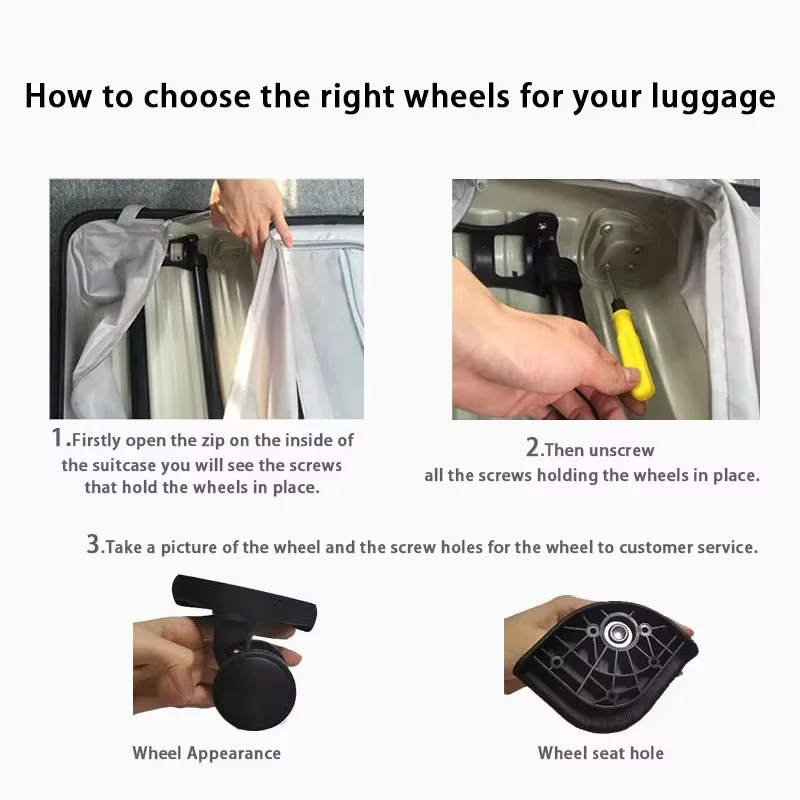 How to choose the right wheels for your luggage

1.Firstly open the zip on the inside of the suitcase you will see the screws that hold the wheels in place.

2.Then unscrew all the screws holding the wheels in place.

3.Take a picture of the wheel and the screw holes for the wheel to customer service.

Wheel Appearance

Wheel seat hole