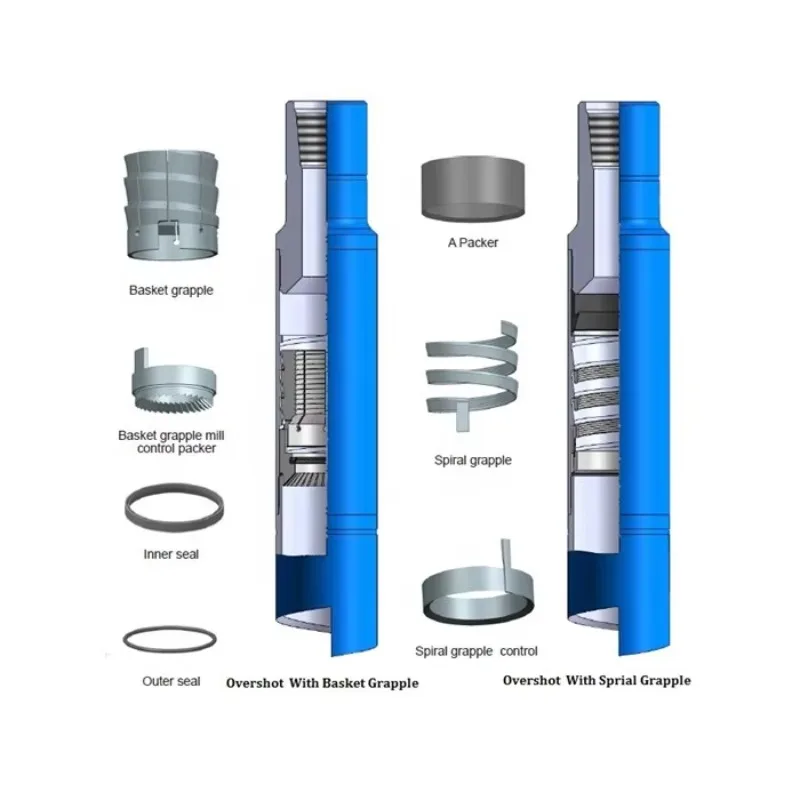 Basket grapple

Basket grapple mill control packer

Inner seal

Outer seal

Overshot With Basket Grapple

A Packer

Spiral grapple

Spiral grapple control

Overshot With Sprial Grapple