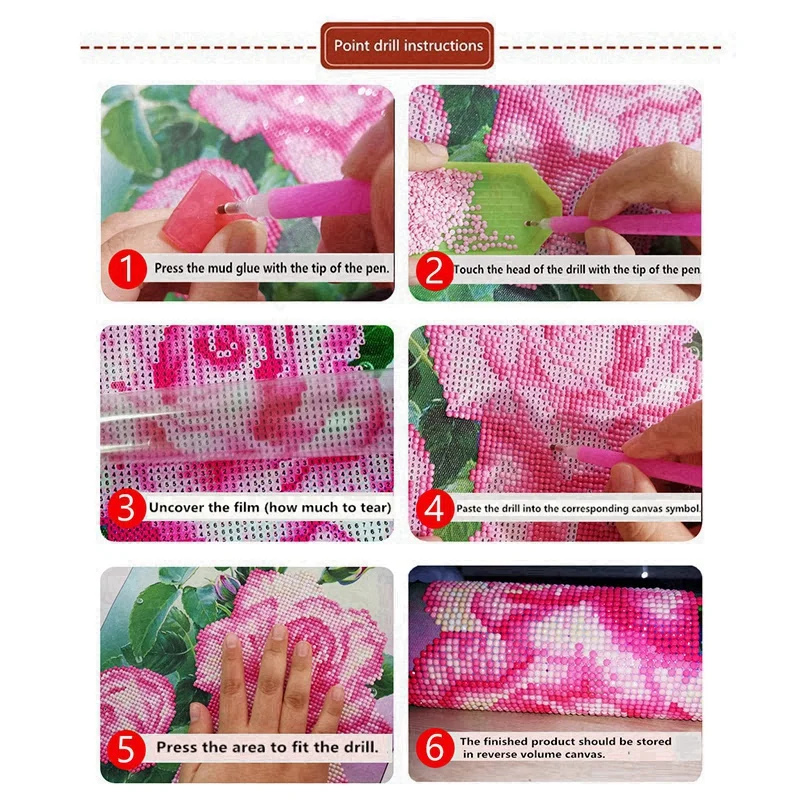 Point drill instructions

1 Press the mud glue with the tip of the pen.

2 Touch the head of the drill with the tip of the pen.

3 Uncover the film (how much to tear)

4 Paste the drill into the corresponding canvas symbol.

5 Press the area to fit the drill.

6 The finished product should be stored in reverse volume canvas.