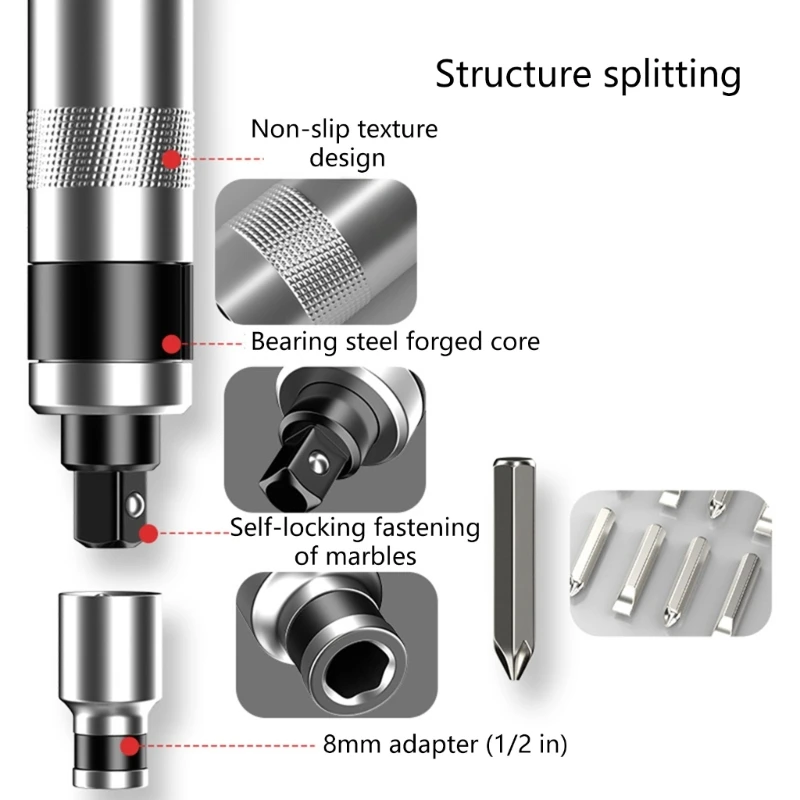 Structure splitting

Non-slip texture design

Bearing steel forged core

Self-locking fastening of marbles

8mm adapter (1/2 in)